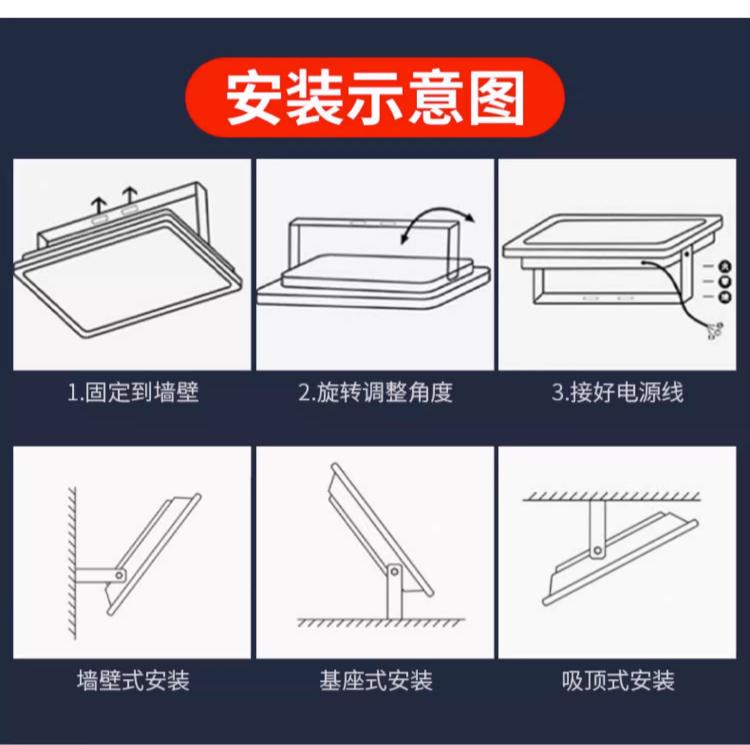 安装示意图

1.固定到墙壁

2.旋转调整角度

3.接好电源线

墙壁式安装

基座式安装

吸顶式安装