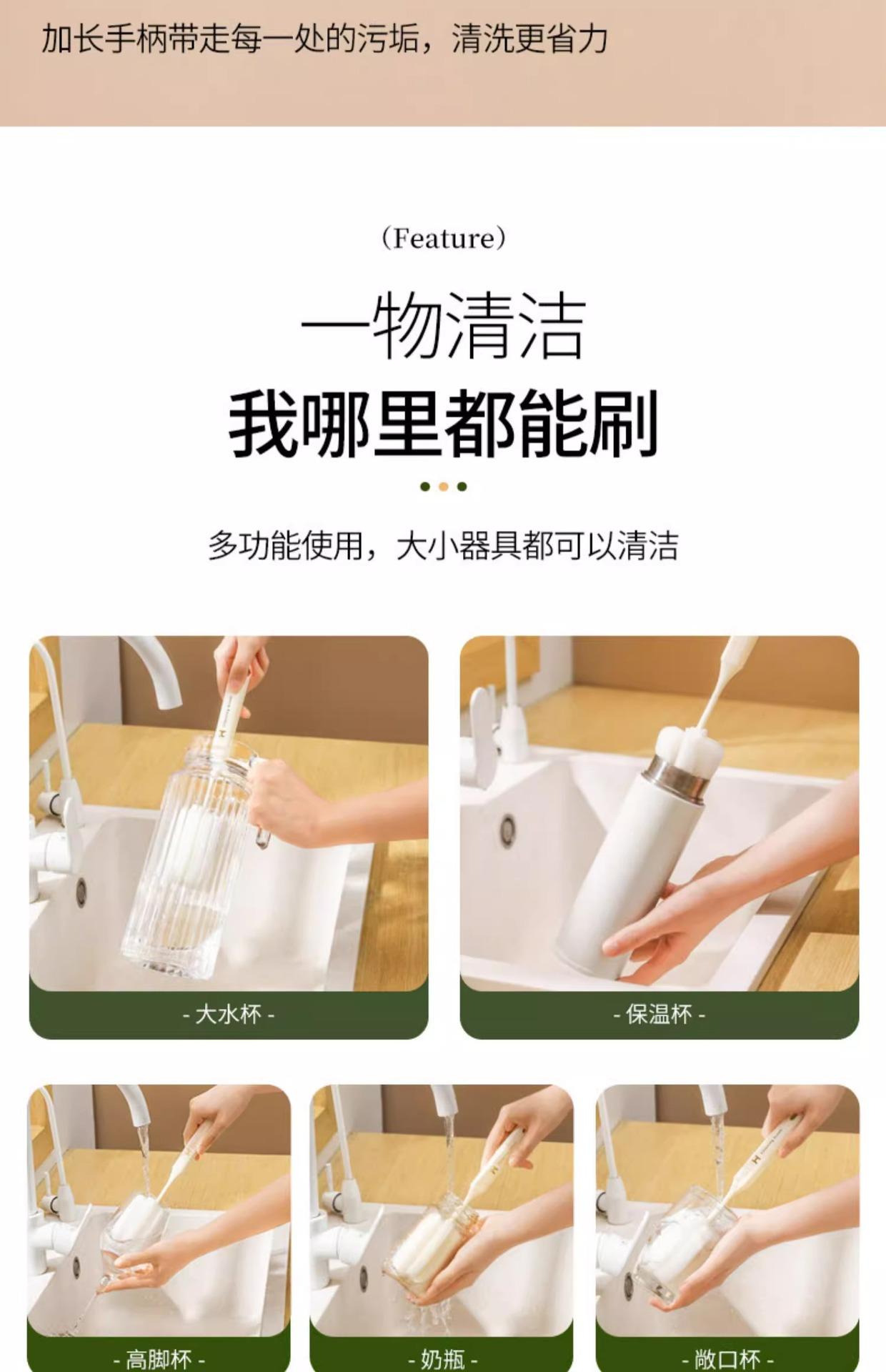 加长手柄带走每一处的污垢，清洗更省力

(Feature)

一物清洁

我哪里都能刷

多功能使用，大小器具都可以清洁

- 大水杯 -

- 保温杯 -

- 高脚杯 -

- 奶瓶 -

- 敞口杯 -