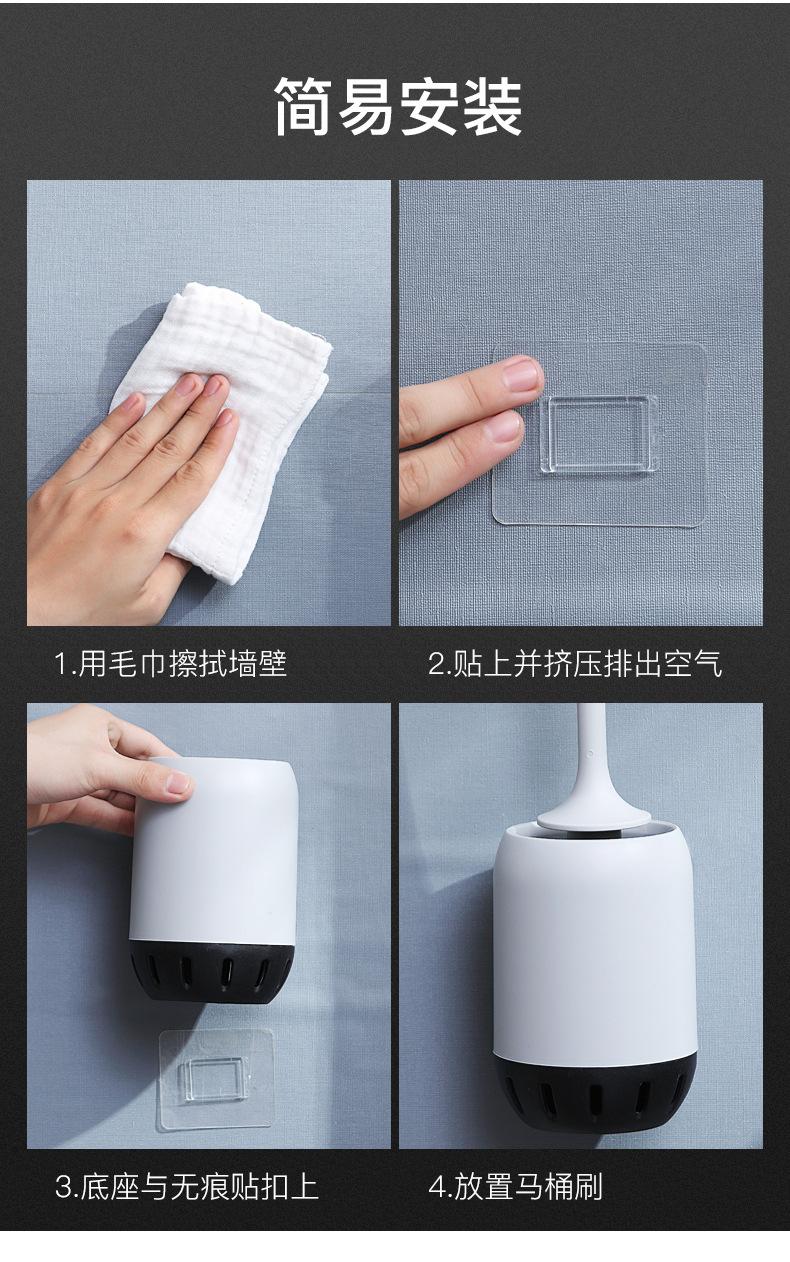 简易安装

1.用毛巾擦拭墙壁

2.贴上并挤压排出空气

3.底座与无痕贴扣上

4.放置马桶刷