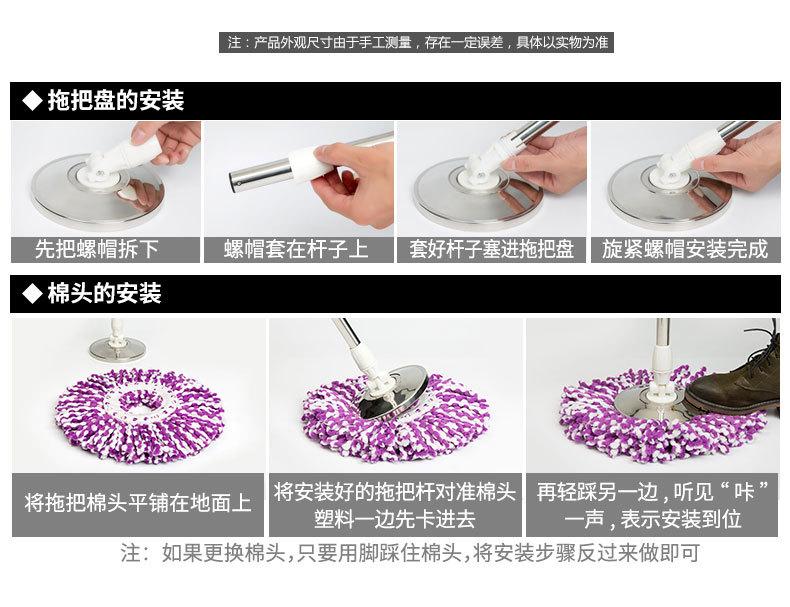 注：产品外观尺寸由于手工测量，存在一定误差，具体以实物为准

◆ 拖把盘的安装

先把螺帽拆下

螺帽套在杆子上

套好杆子塞进拖把盘

旋紧螺帽安装完成

◆ 棉头的安装

将拖把棉头平铺在地面上

将安装好的拖把杆对准棉头塑料一边先卡进去

再轻踩另一边，听见“咔”一声，表示安装到位

注：如果更换棉头，只要用脚踩住棉头，将安装步骤反过来做即可