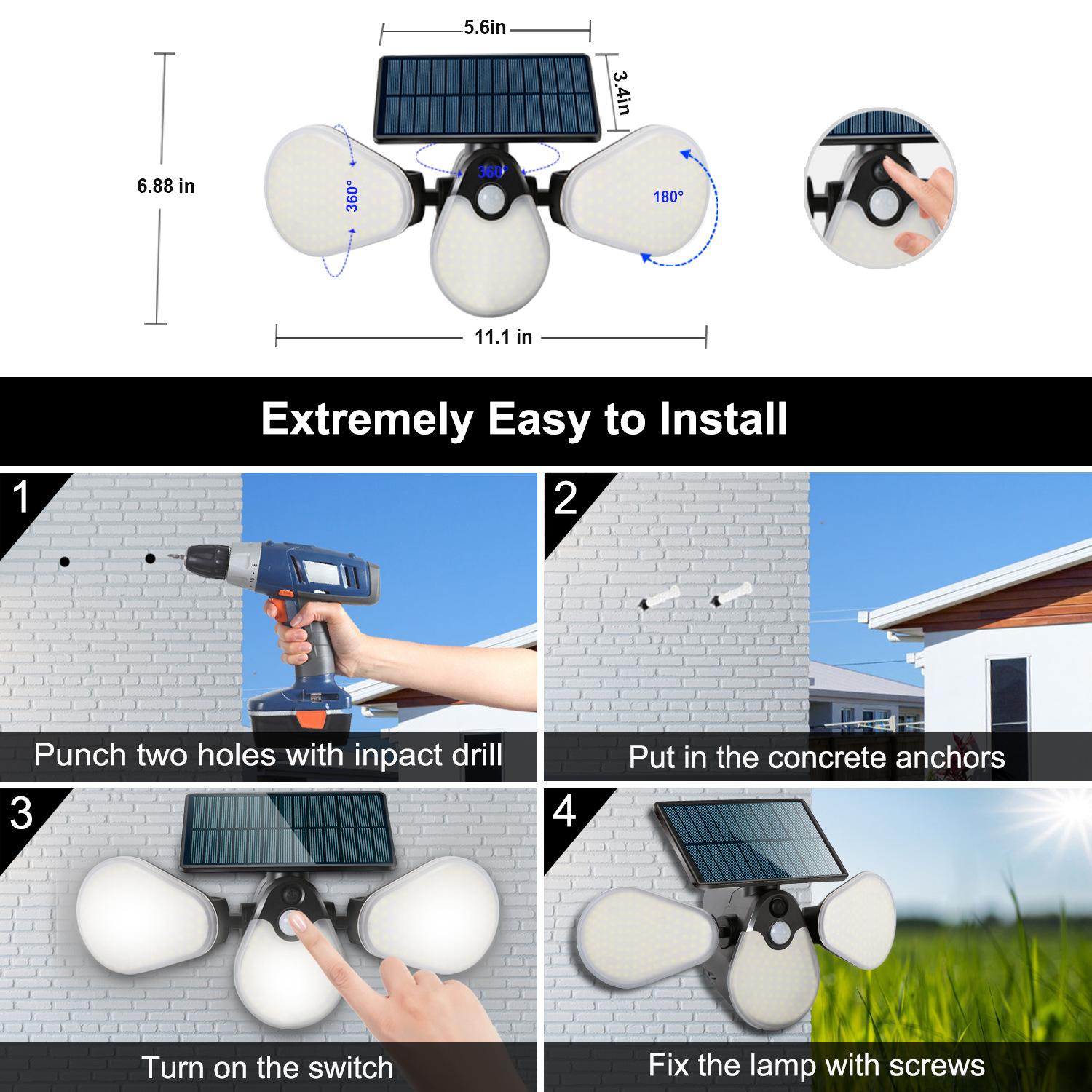 5.6in

3.4in

6.88 in

360°

360°

180°

11.1 in

Extremely Easy to Install

1

Punch two holes with inpact drill

2

Put in the concrete anchors

3

Turn on the switch

4

Fix the lamp with screws