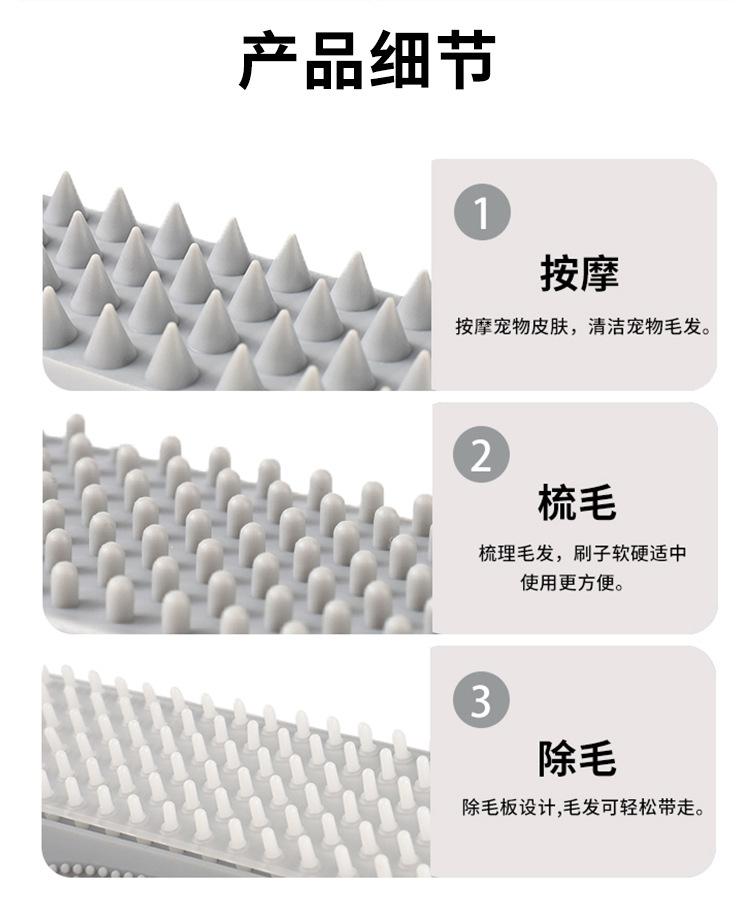 产品细节

1

按摩

按摩宠物皮肤，清洁宠物毛发。

2

梳毛

梳理毛发，刷子软硬适中
使用更方便。

3

除毛

除毛板设计,毛发可轻松带走。