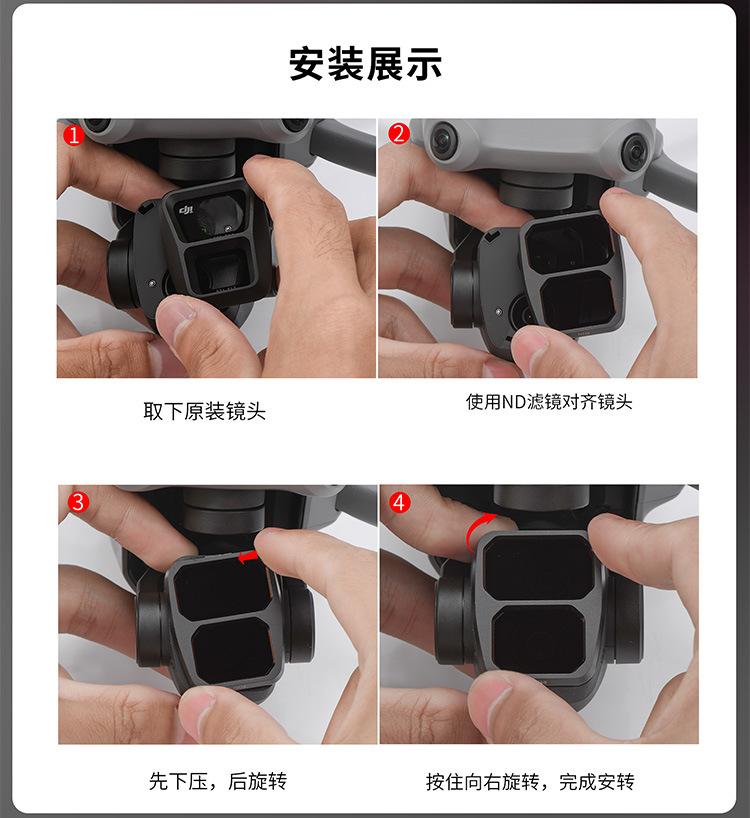 安装展示

1

dji

取下原装镜头

2

使用ND滤镜对齐镜头

3

先下压，后旋转

4

按住向右旋转，完成安转