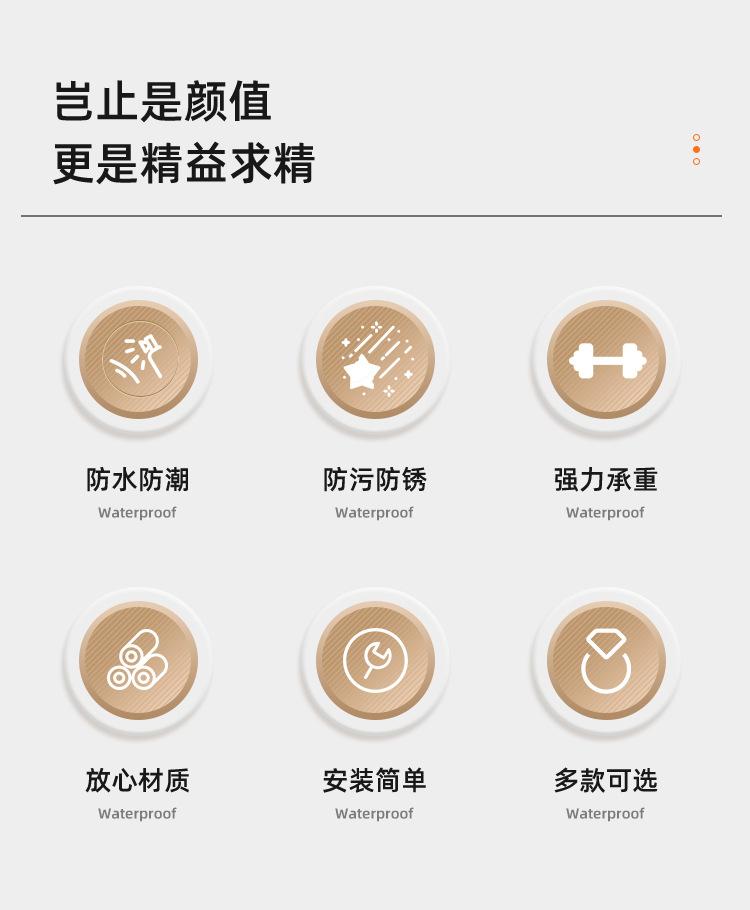 岂止是颜值
更是精益求精

防水防潮
Waterproof

防污防锈
Waterproof

强力承重
Waterproof

放心材质
Waterproof

安装简单
Waterproof

多款可选
Waterproof