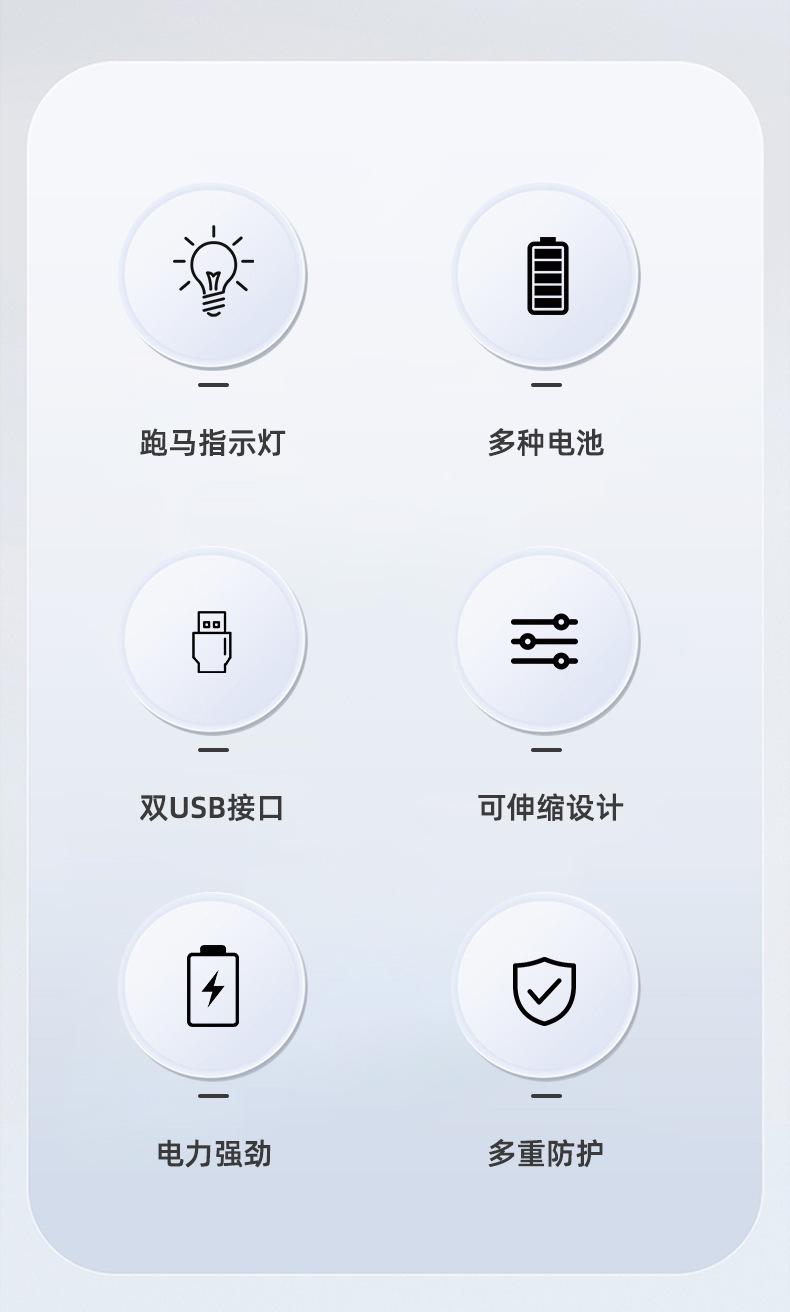 跑马指示灯

多种电池

双USB接口

可伸缩设计

电力强劲

多重防护