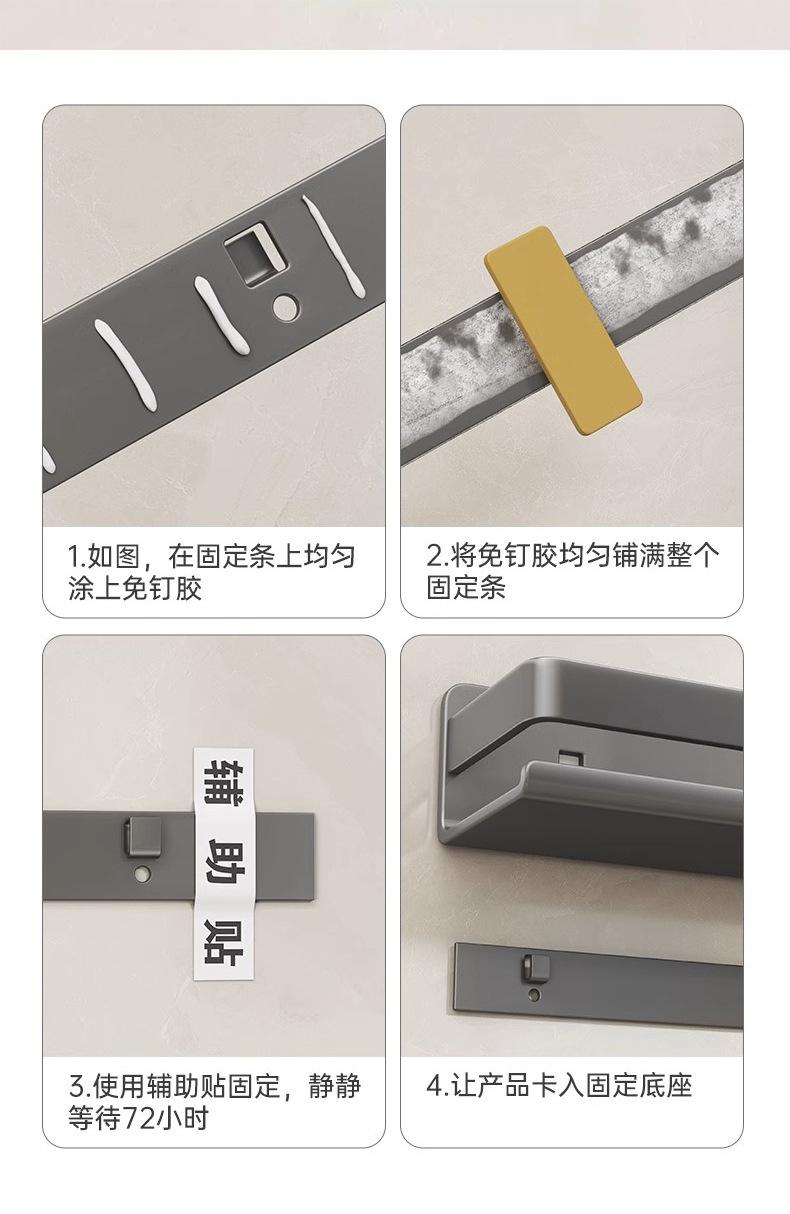 1.如图，在固定条上均匀涂上免钉胶

2.将免钉胶均匀铺满整个固定条

辅助贴

3.使用辅助贴固定，静静等待72小时

4.让产品卡入固定底座