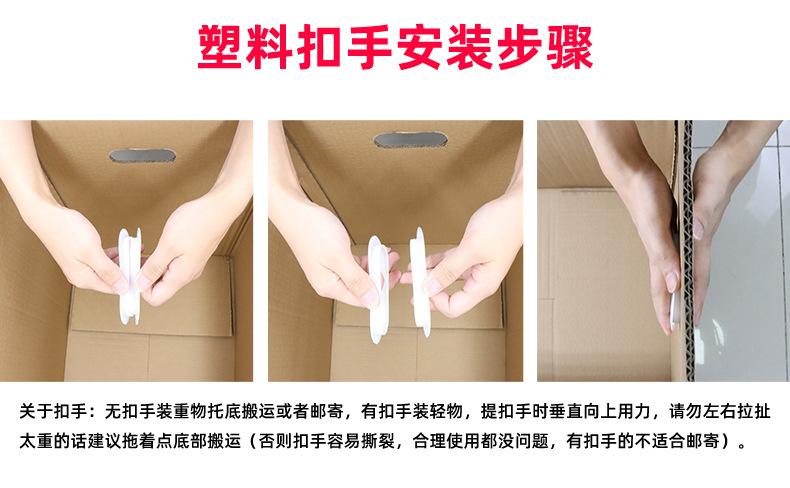 塑料扣手安装步骤

关于扣手：无扣手装重物托底搬运或者邮寄，有扣手装轻物，提扣手时垂直向上用力，请勿左右拉扯太重的话建议拖着点底部搬运（否则扣手容易撕裂，合理使用都没问题，有扣手的不适合邮寄）。