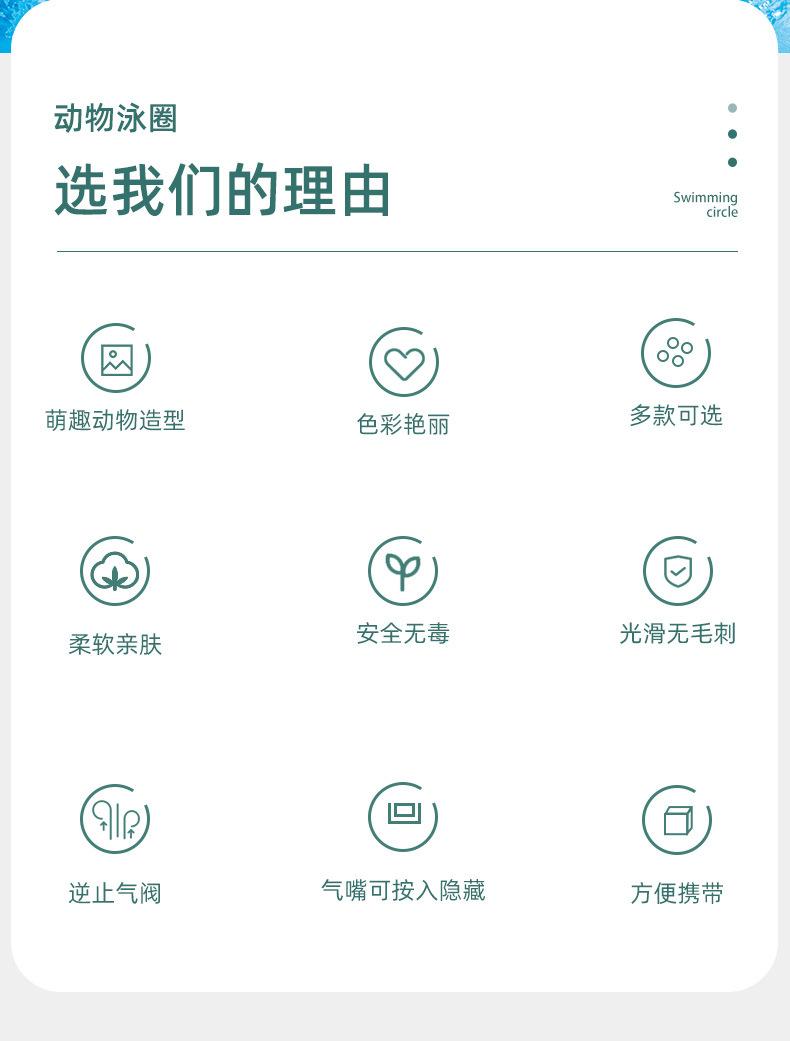 动物泳圈

选我们的理由

Swimming
circle

萌趣动物造型

色彩艳丽

多款可选

柔软亲肤

安全无毒

光滑无毛刺

逆止气阀

气嘴可按入隐藏

方便携带