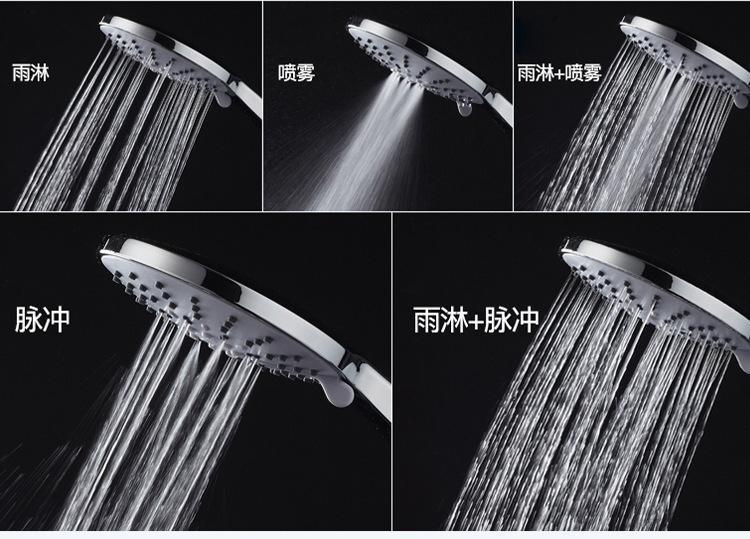 雨淋

喷雾

雨淋+喷雾

脉冲

雨淋+脉冲