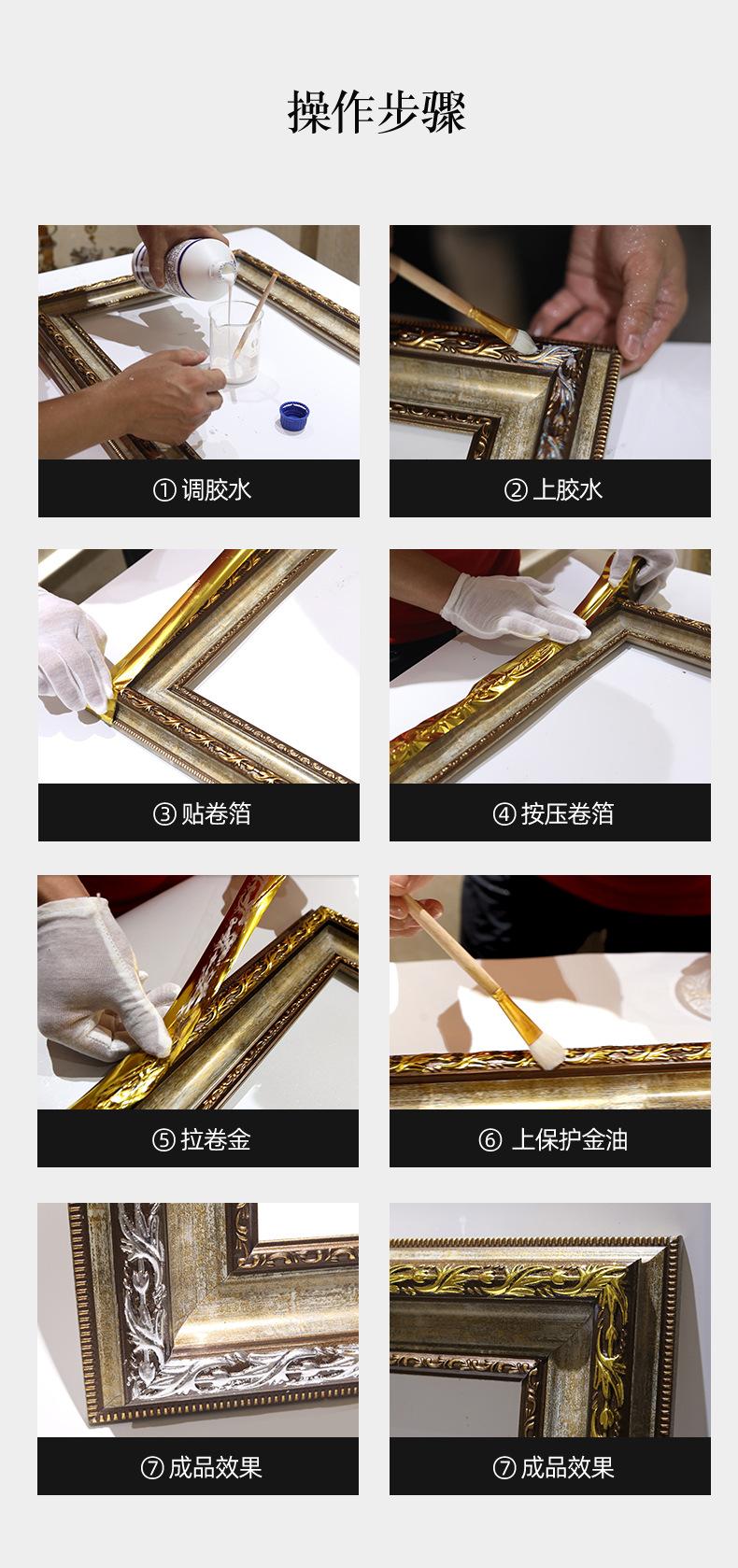 操作步骤

① 调胶水

② 上胶水

③ 贴卷箔

④ 按压卷箔

⑤ 拉卷金

⑥ 上保护金油

⑦ 成品效果

⑦ 成品效果