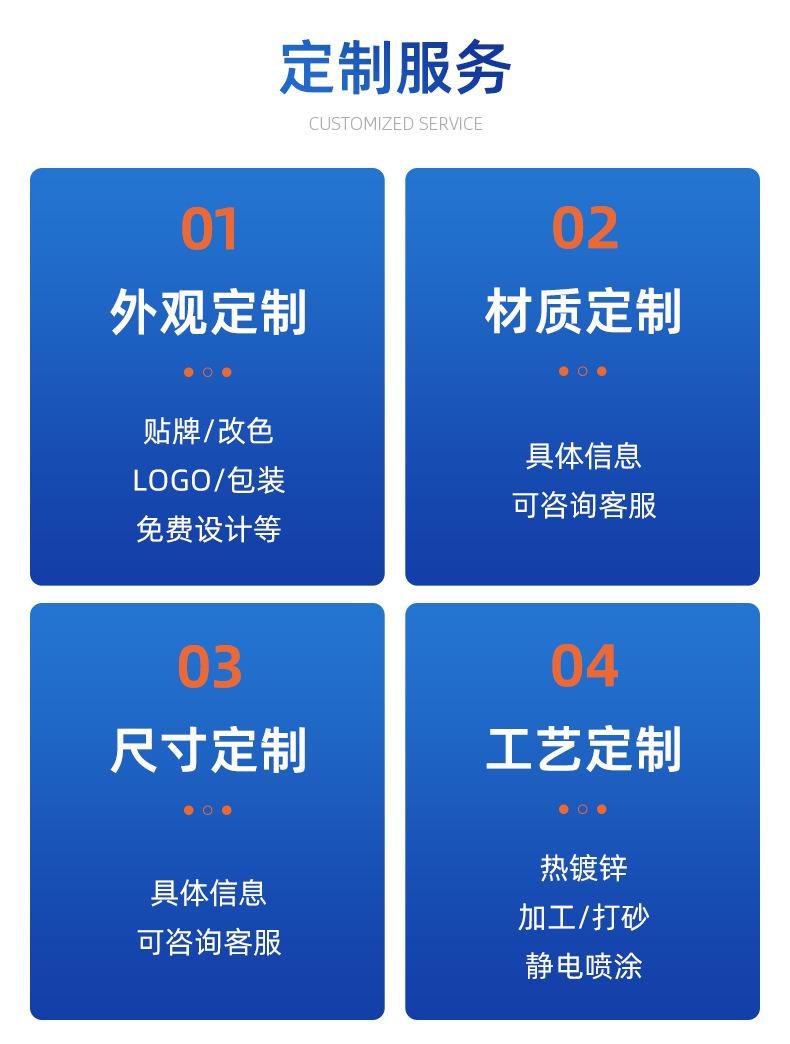 定制服务

CUSTOMIZED SERVICE

01

外观定制

贴牌/改色
LOGO/包装
免费设计等

02

材质定制

具体信息
可咨询客服

03

尺寸定制

具体信息
可咨询客服

04

工艺定制

热镀锌
加工/打砂
静电喷涂