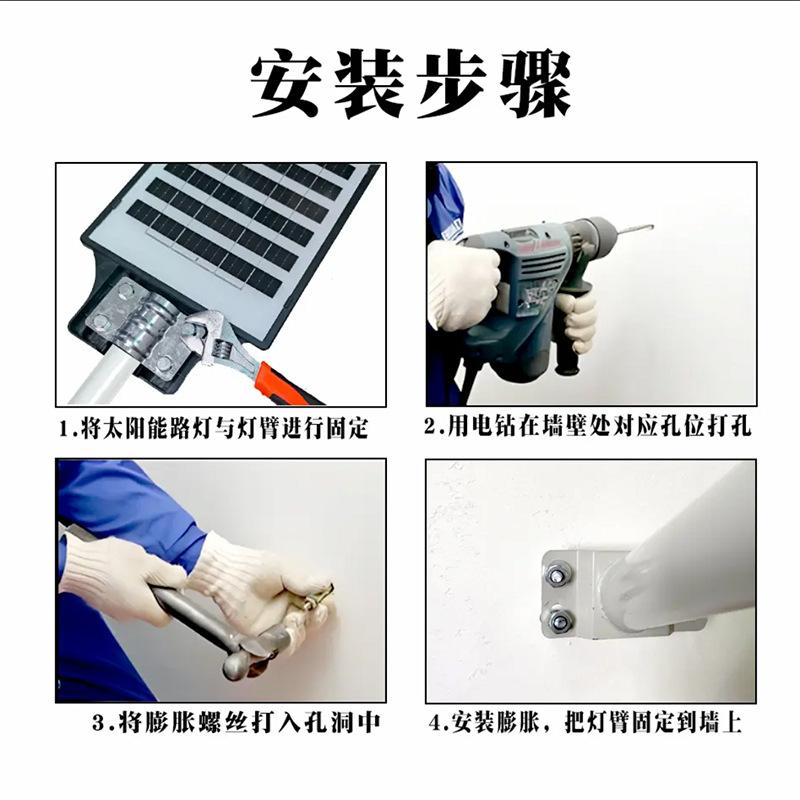 安装步骤

1.将太阳能路灯与灯臂进行固定

2.用电钻在墙壁处对应孔位打孔

3.将膨胀螺丝打入孔洞中

4.安装膨胀，把灯臂固定到墙上