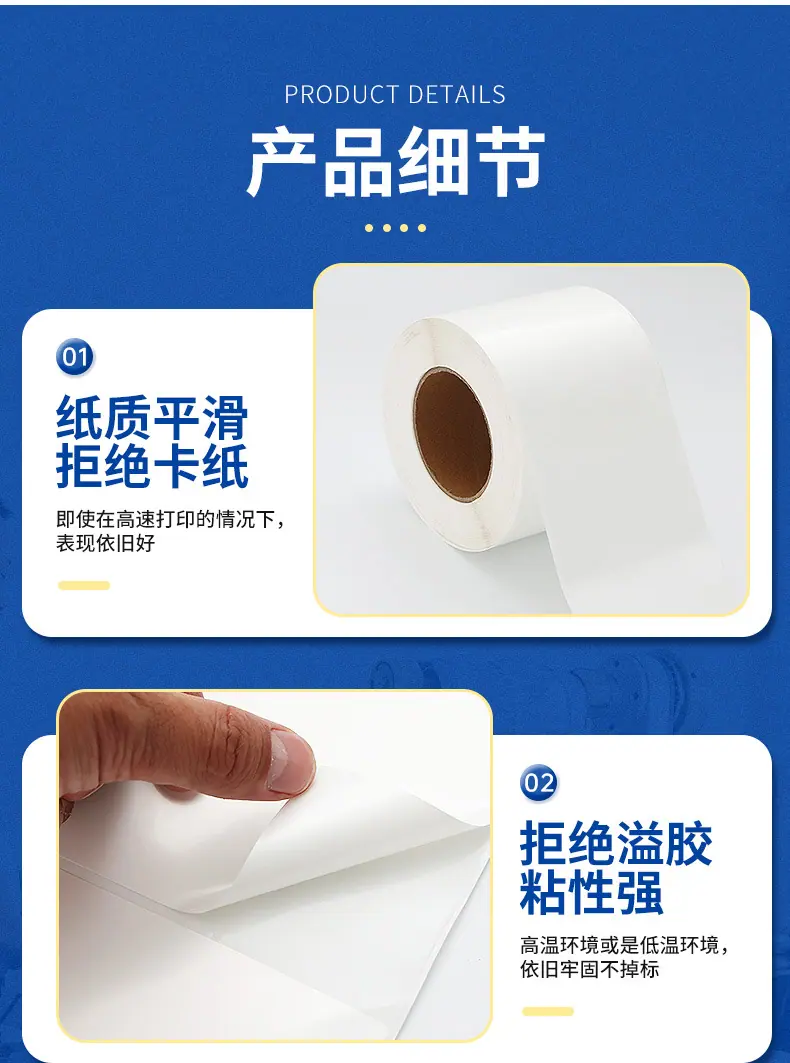 PRODUCT DETAILS

产品细节

01

纸质平滑
拒绝卡纸

即使在高速打印的情况下，表现依旧好

02

拒绝溢胶
粘性强

高温环境或是低温环境，依旧牢固不掉标