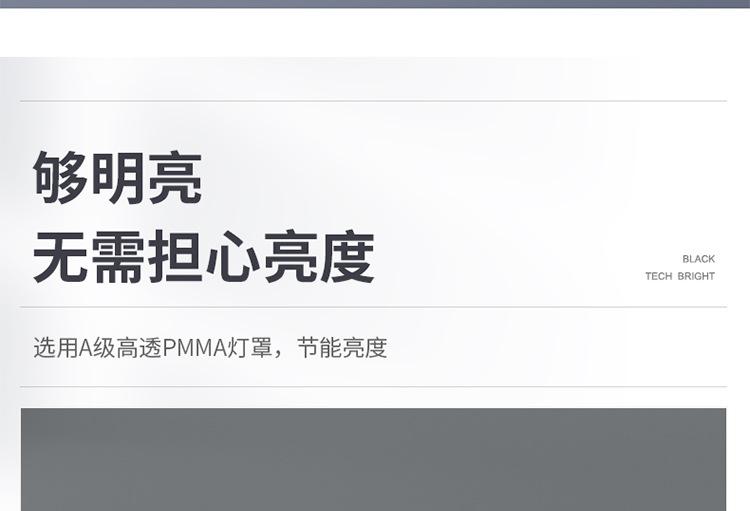 够明亮
无需担心亮度

BLACK
TECH BRIGHT

选用A级高透PMMA灯罩，节能亮度