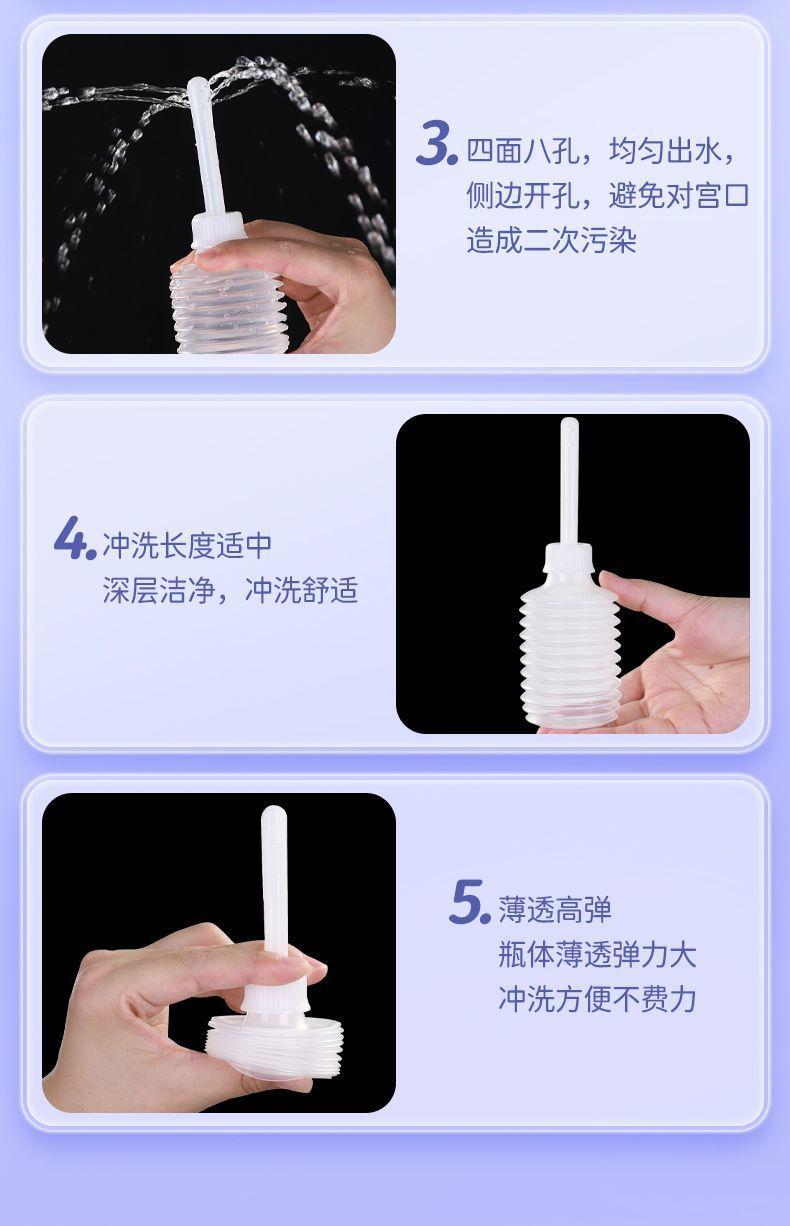 3. 四面八孔，均匀出水，侧边开孔，避免对宫口造成二次污染

4. 冲洗长度适中
深层洁净，冲洗舒适

5. 薄透高弹
瓶体薄透弹力大
冲洗方便不费力