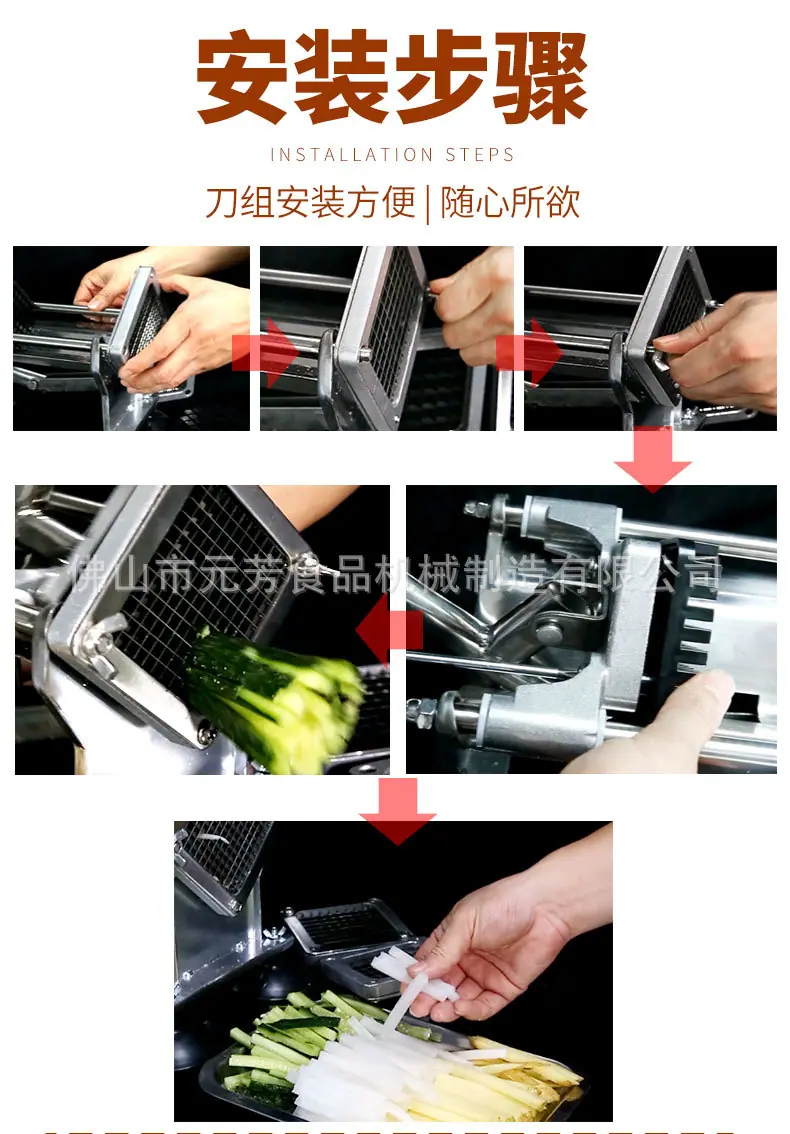 安装步骤

INSTALLATION STEPS

刀组安装方便 | 随心所欲

佛山市元芳食品机械制造有限公司