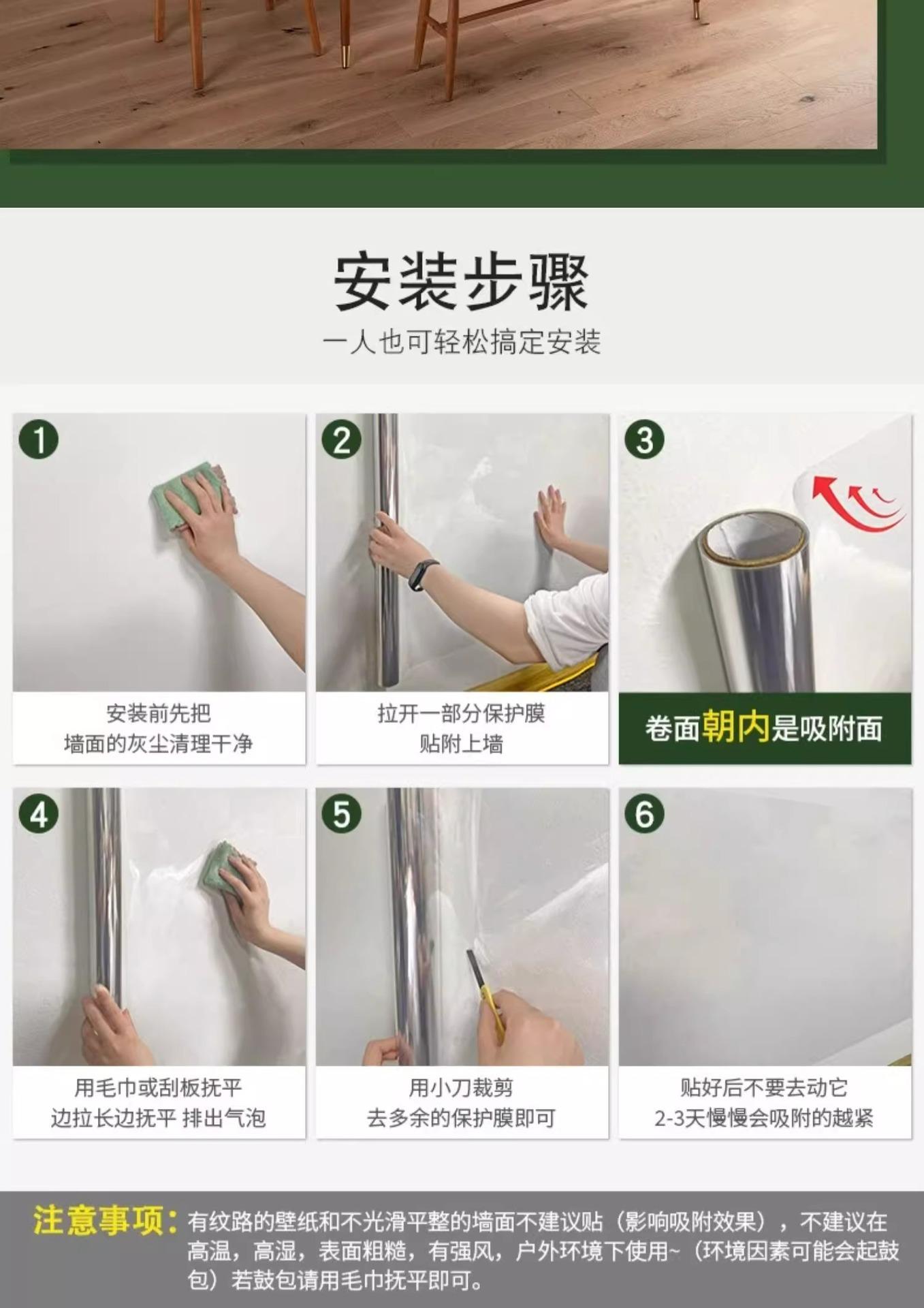 安装步骤

一人也可轻松搞定安装

1

安装前先把
墙面的灰尘清理干净

2

拉开一部分保护膜
贴附上墙

3

卷面朝内是吸附面

4

用毛巾或刮板抚平
边拉长边抚平 排出气泡

5

用小刀裁剪
去多余的保护膜即可

6

贴好后不要去动它
2-3天慢慢会吸附的越紧

注意事项：有纹路的壁纸和不光滑平整的墙面不建议贴（影响吸附效果），不建议在高温，高湿，表面粗糙，有强风，户外环境下使用~（环境因素可能会起鼓包）若鼓包请用毛巾抚平即可。