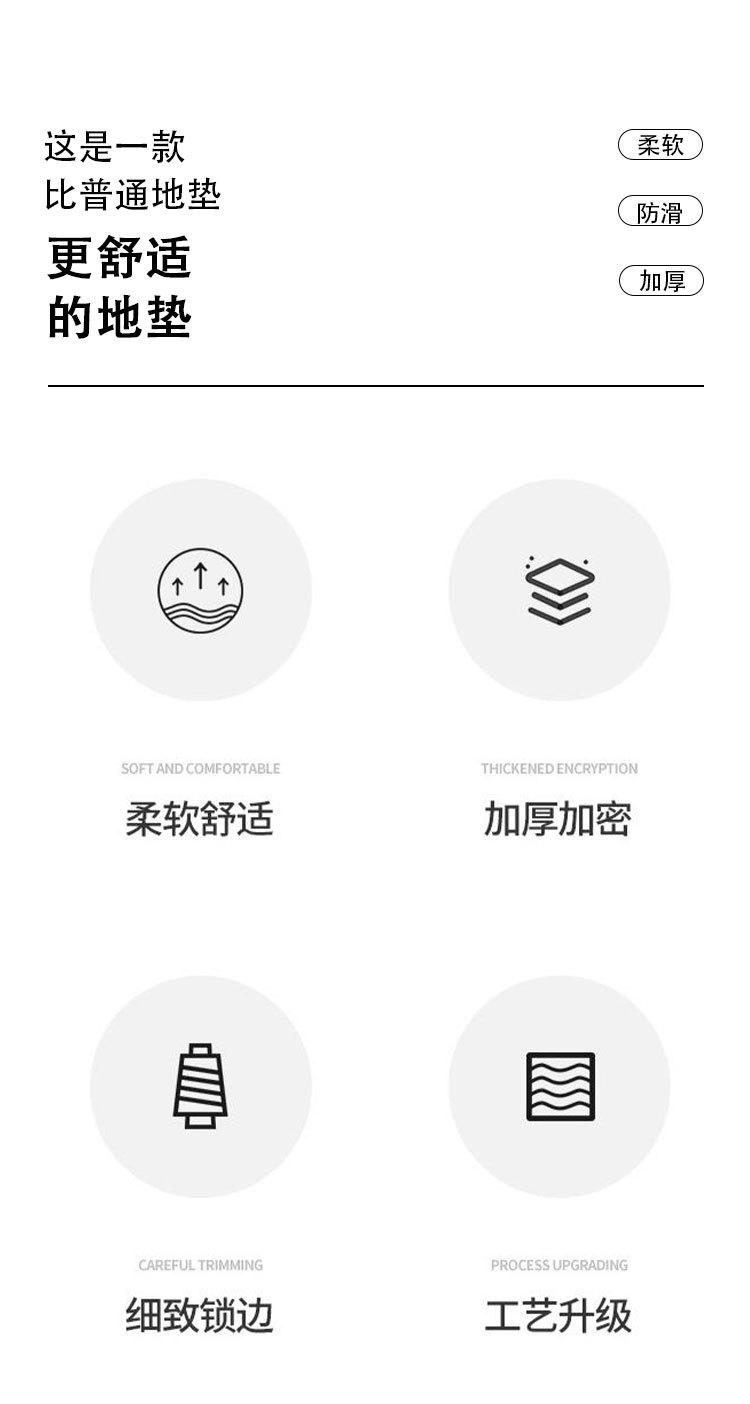 这是一款
比普通地垫
更舒适
的地垫

柔软

防滑

加厚

SOFT AND COMFORTABLE
柔软舒适

THICKENED ENCRYPTION
加厚加密

CAREFUL TRIMMING
细致锁边

PROCESS UPGRADING
工艺升级