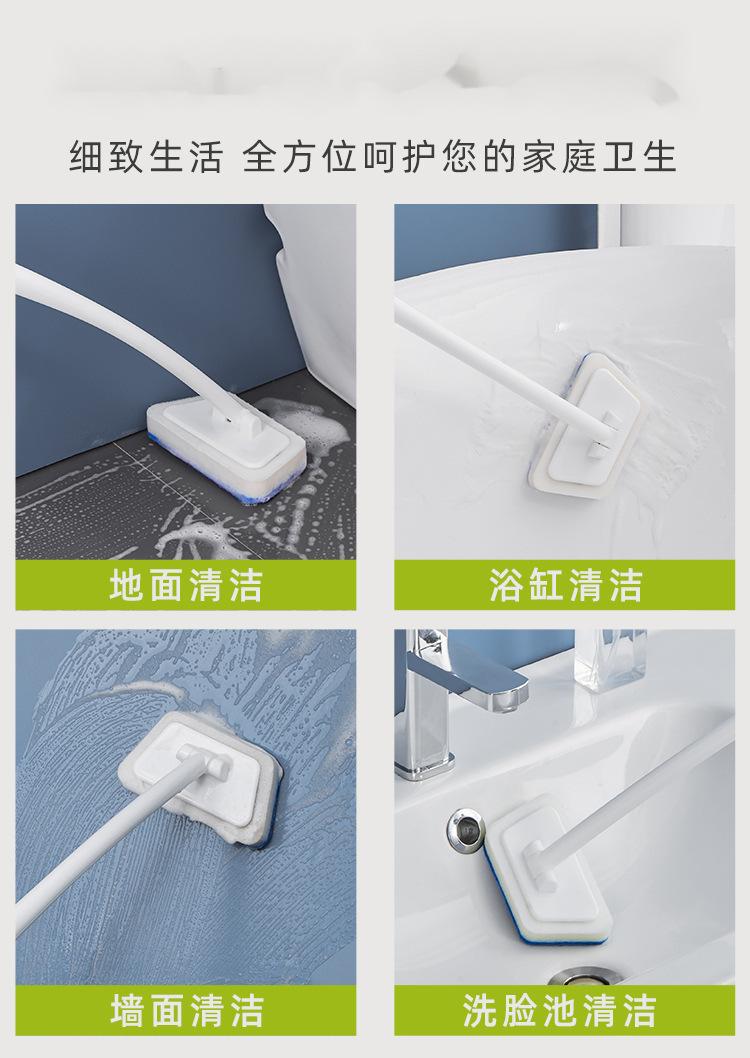 细致生活 全方位呵护您的家庭卫生

地面清洁

浴缸清洁

墙面清洁

洗脸池清洁