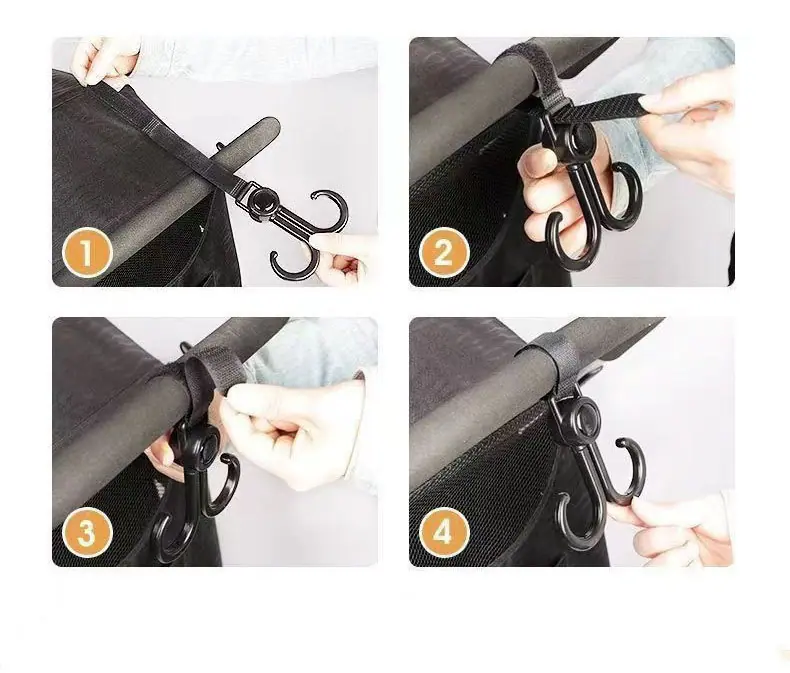 1

2

3

4