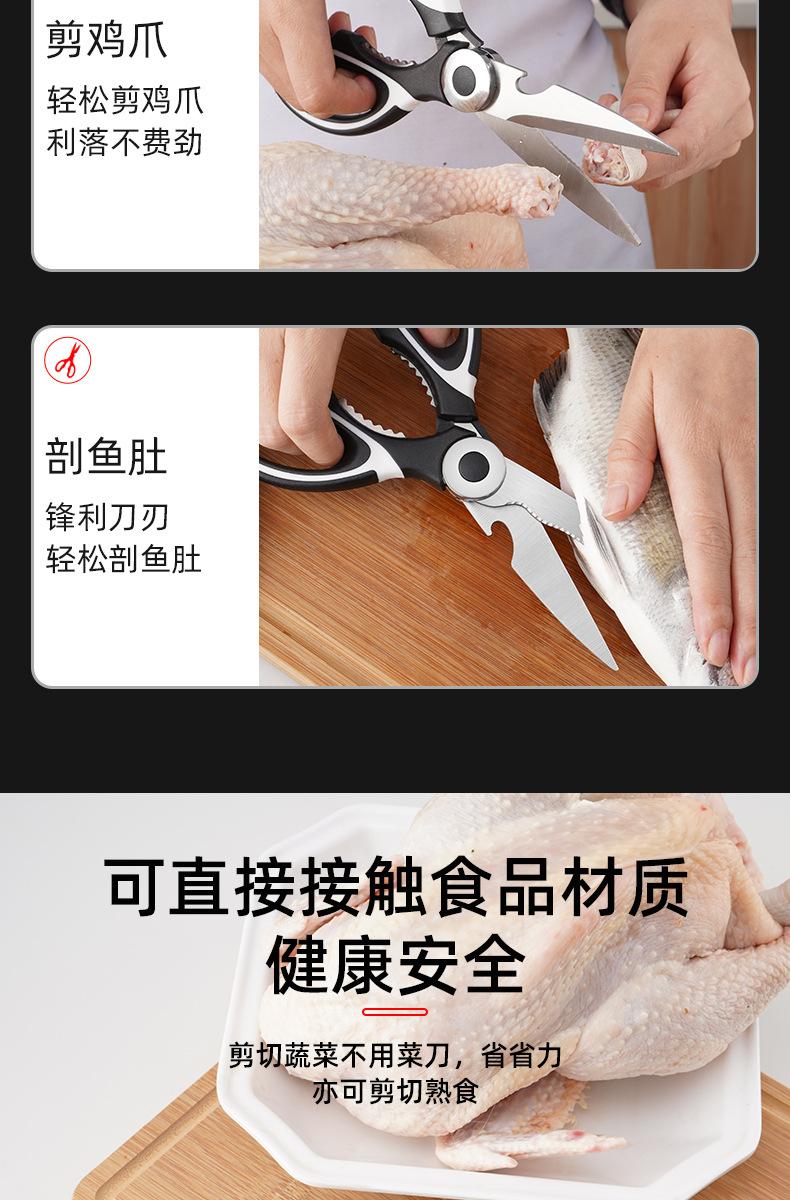 剪鸡爪

轻松剪鸡爪
利落不费劲

剖鱼肚

锋利刀刃
轻松剖鱼肚

可直接接触食品材质
健康安全

剪切蔬菜不用菜刀，省省力
亦可剪切熟食