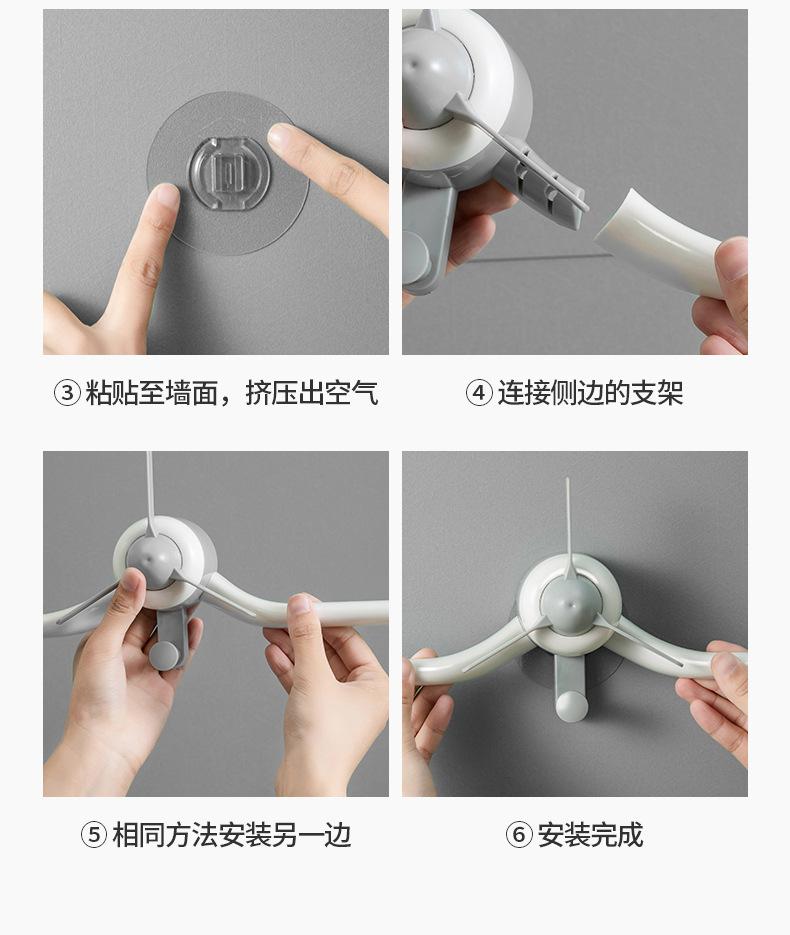 ③ 粘贴至墙面，挤压出空气

④ 连接侧边的支架

⑤ 相同方法安装另一边

⑥ 安装完成