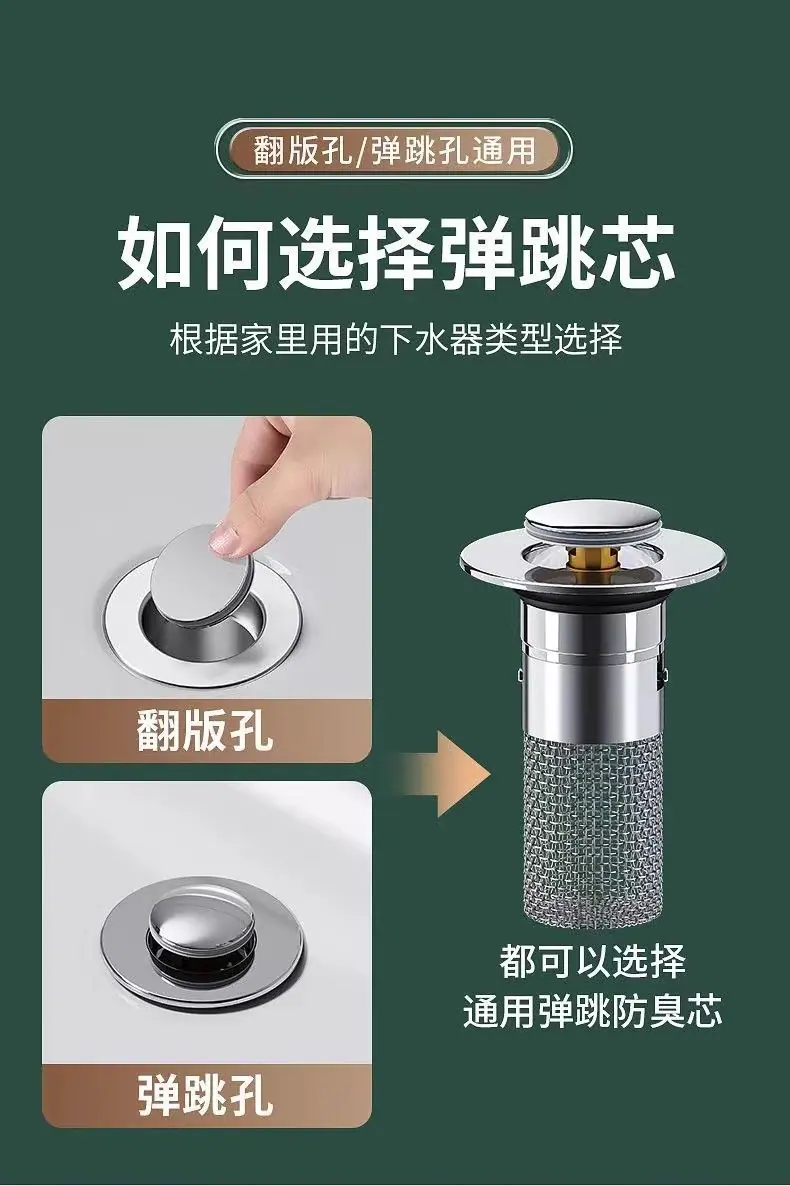 翻版孔/弹跳孔通用

如何选择弹跳芯

根据家里用的下水器类型选择

翻版孔

弹跳孔

都可以选择
通用弹跳防臭芯