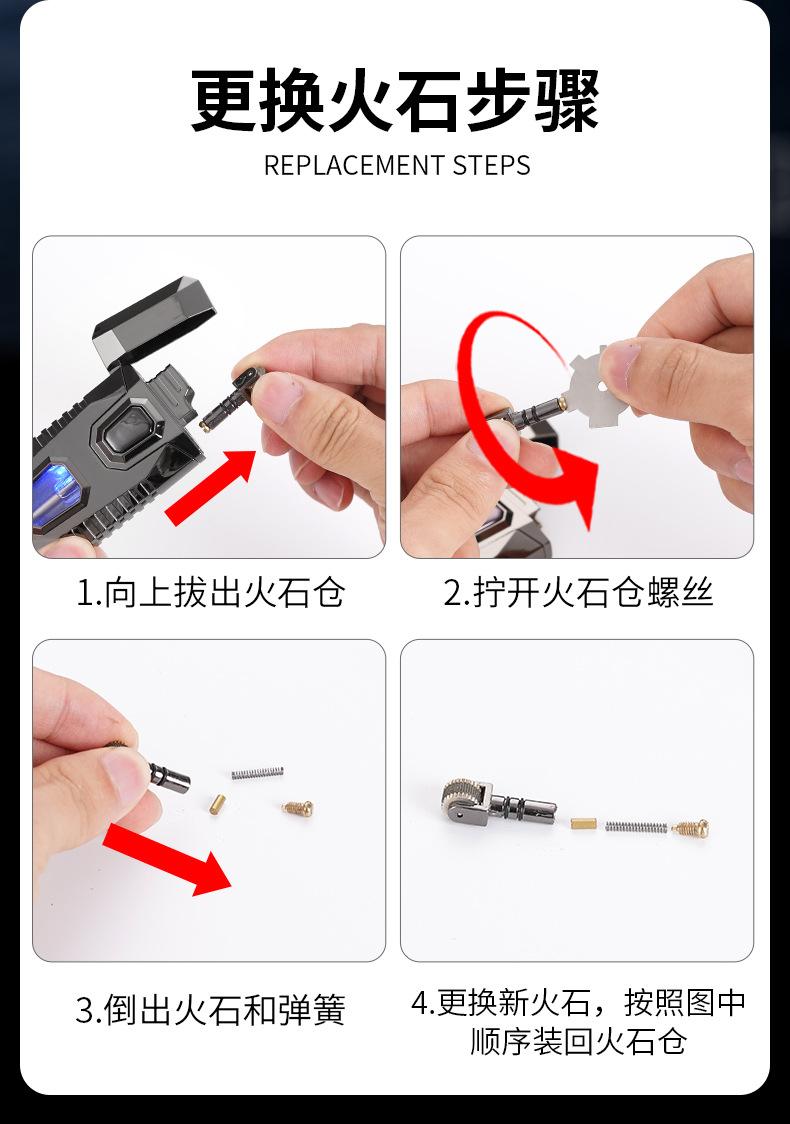 更换火石步骤

REPLACEMENT STEPS

1.向上拔出火石仓

2.拧开火石仓螺丝

3.倒出火石和弹簧

4.更换新火石，按照图中顺序装回火石仓