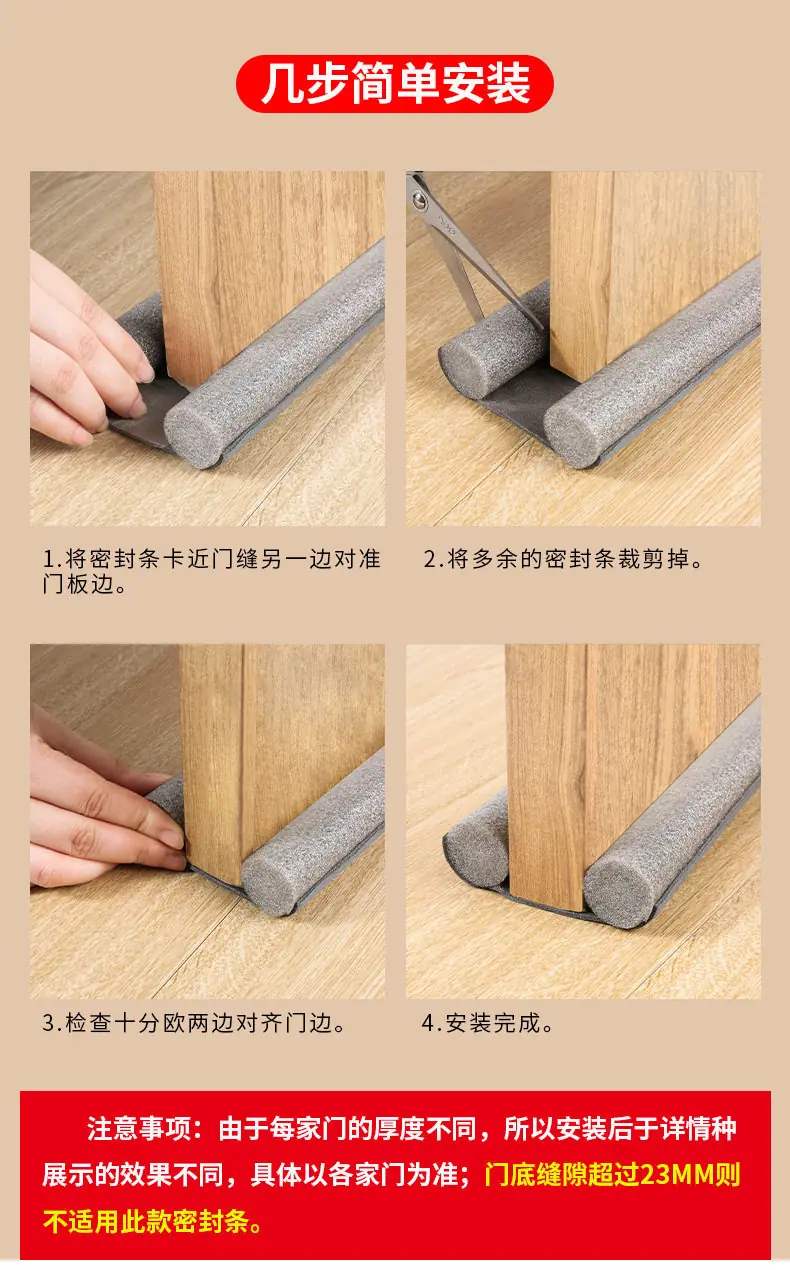 几步简单安装

1.将密封条卡近门缝另一边对准门板边。

2.将多余的密封条裁剪掉。

3.检查十分欧两边对齐门边。

4.安装完成。

注意事项：由于每家门的厚度不同，所以安装后于详情种展示的效果不同，具体以各家门为准；门底缝隙超过23MM则不适用此款密封条。