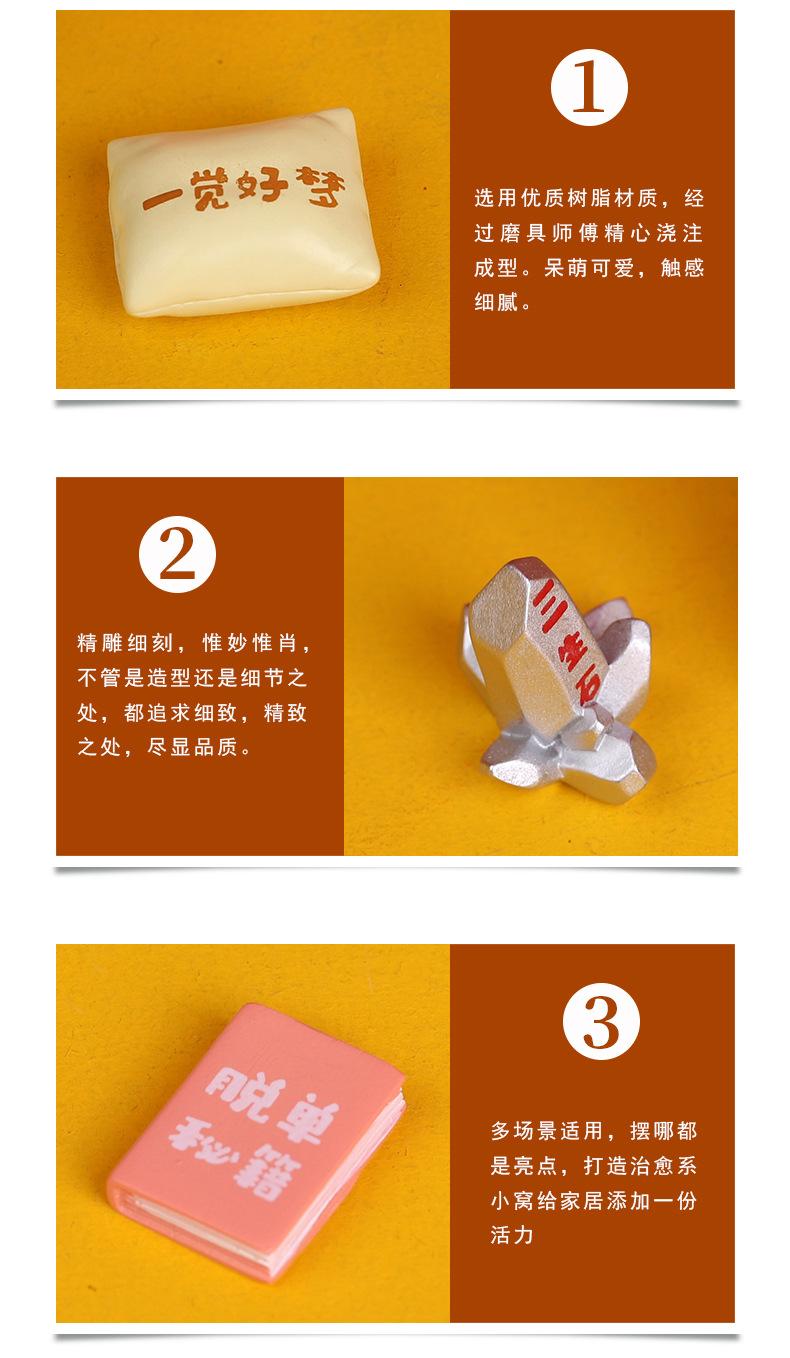 一觉好梦

1

选用优质树脂材质，经过磨具师傅精心浇注成型。呆萌可爱，触感细腻。

2

精雕细刻，惟妙惟肖，不管是造型还是细节之处，都追求细致，精致之处，尽显品质。

三生石

脱单秘籍

3

多场景适用，摆哪都是亮点，打造治愈系小窝给家居添加一份活力