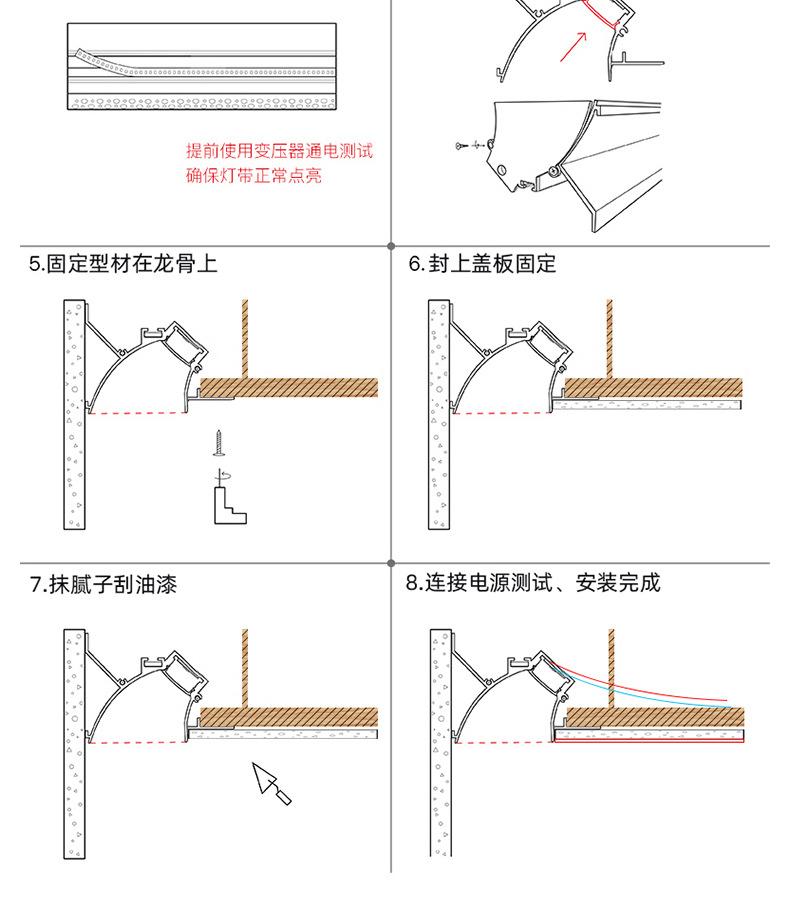 提前使用变压器通电测试
确保灯带正常点亮

5.固定型材在龙骨上

6.封上盖板固定

7.抹腻子刮油漆

8.连接电源测试、安装完成