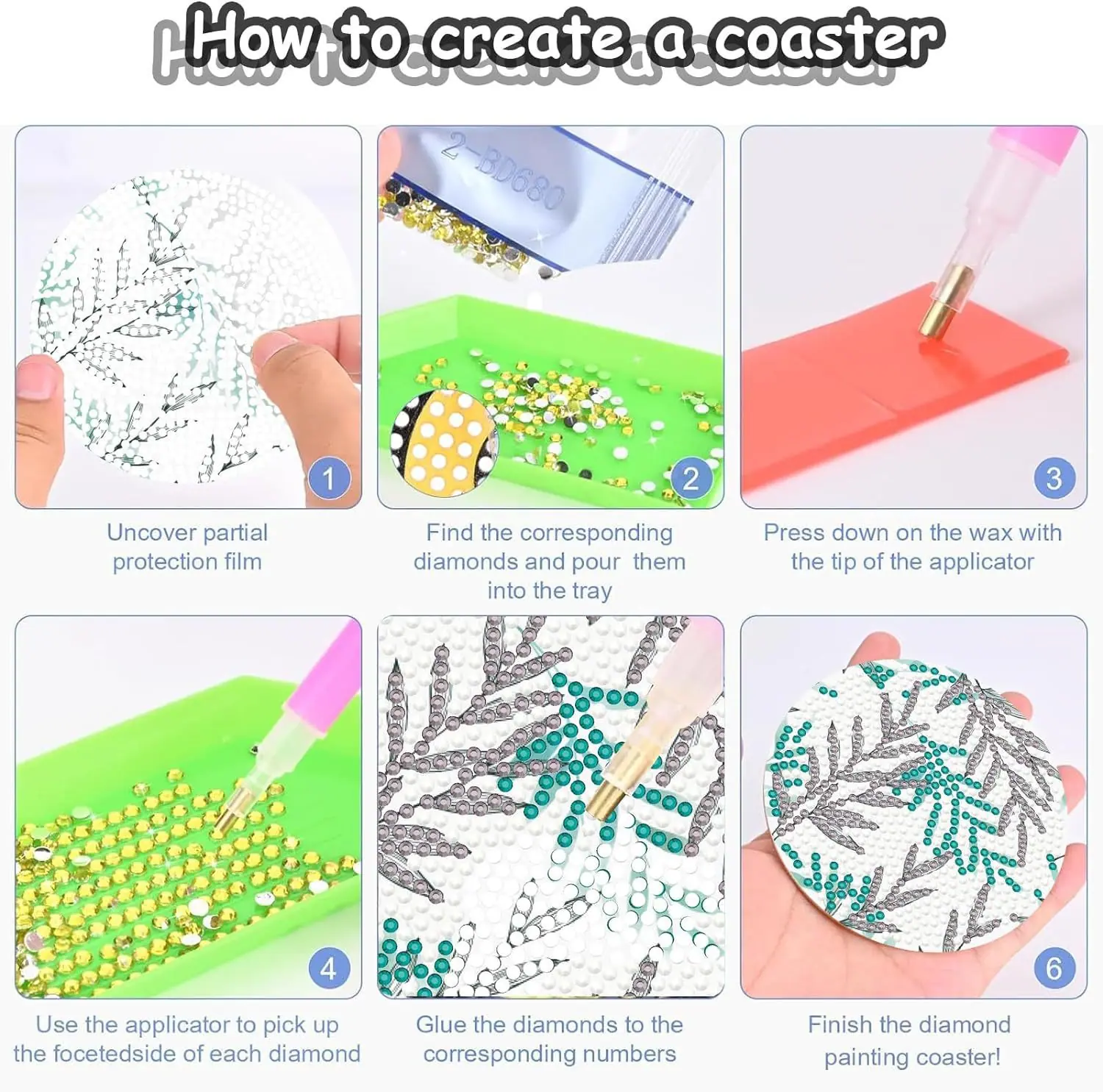 How to create a coaster

2-BD680

1

Uncover partial protection film

2

Find the corresponding diamonds and pour  them into the tray

3

Press down on the wax with the tip of the applicator

4

Use the applicator to pick up the focetedside of each diamond

Glue the diamonds to the corresponding numbers

6

Finish the diamond painting coaster!