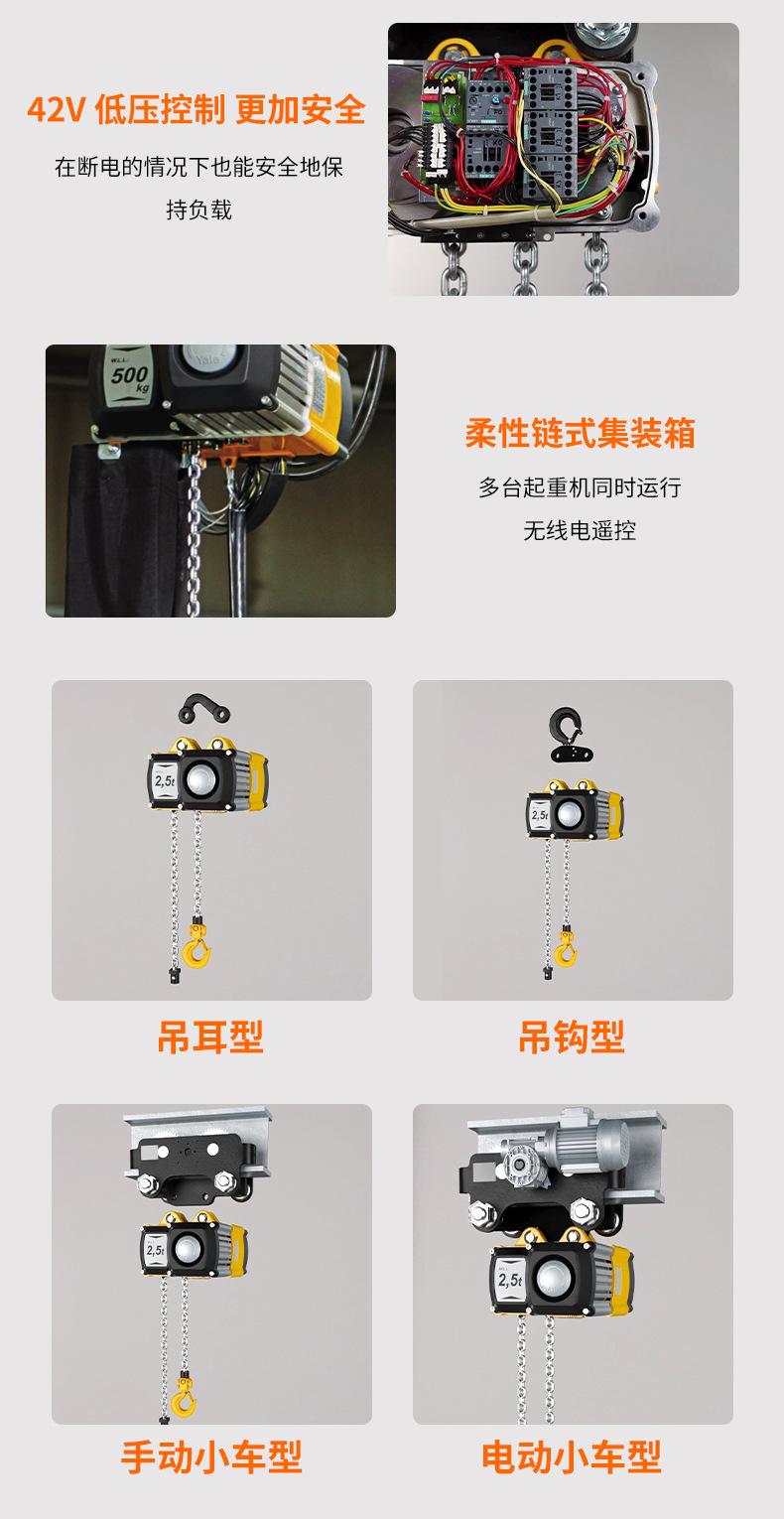 42V 低压控制 更加安全

在断电的情况下也能安全地保持负载

W.L.L.
500 kg
Yale

柔性链式集装箱

多台起重机同时运行

无线电遥控

2,5t

2,5t

吊耳型

吊钩型

2,5t

2,5t

手动小车型

电动小车型