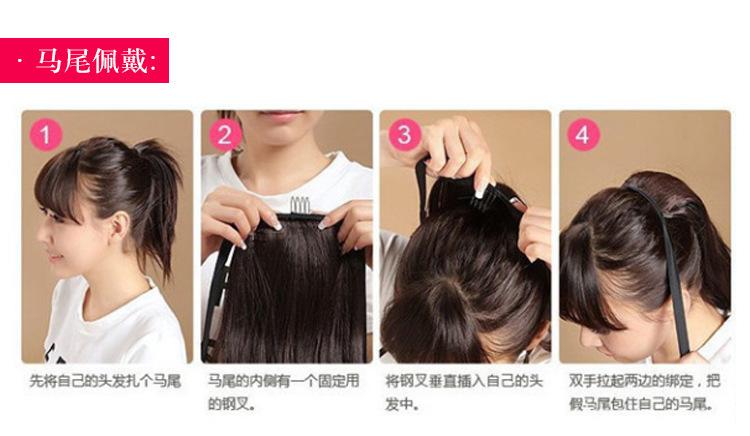 · 马尾佩戴:

1

先将自己的头发扎个马尾

2

马尾的内侧有一个固定用的钢叉。

3

将钢叉垂直插入自己的头发中。

4

双手拉起两边的绑定，把假马尾包住自己的马尾。