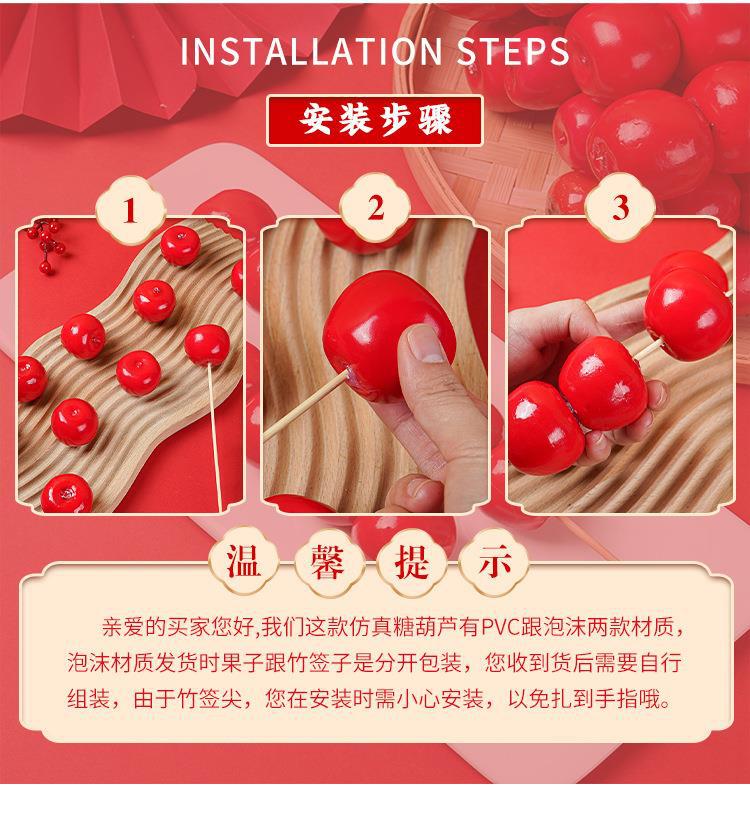 INSTALLATION STEPS

安装步骤

1

2

3

温 馨 提 示

亲爱的买家您好,我们这款仿真糖葫芦有PVC跟泡沫两款材质，泡沫材质发货时果子跟竹签子是分开包装，您收到货后需要自行组装，由于竹签尖，您在安装时需小心安装，以免扎到手指哦。