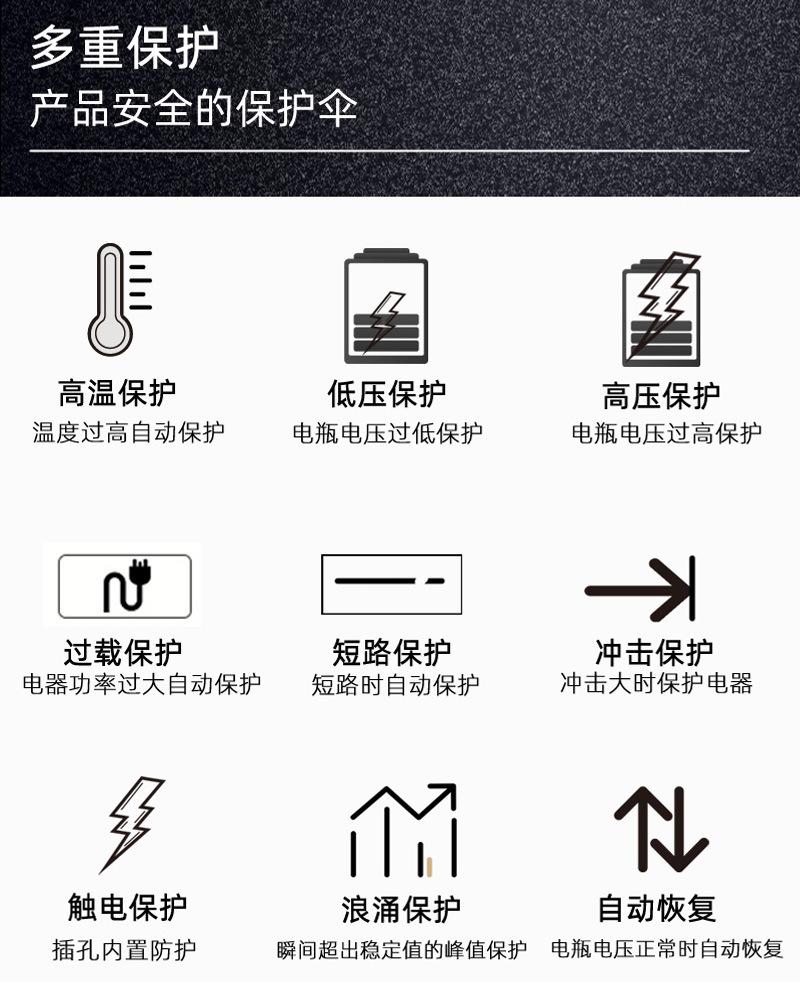 多重保护
产品安全的保护伞

高温保护
温度过高自动保护

低压保护
电瓶电压过低保护

高压保护
电瓶电压过高保护

过载保护
电器功率过大自动保护

短路保护
短路时自动保护

冲击保护
冲击大时保护电器

触电保护
插孔内置防护

浪涌保护
瞬间超出稳定值的峰值保护

自动恢复
电瓶电压正常时自动恢复