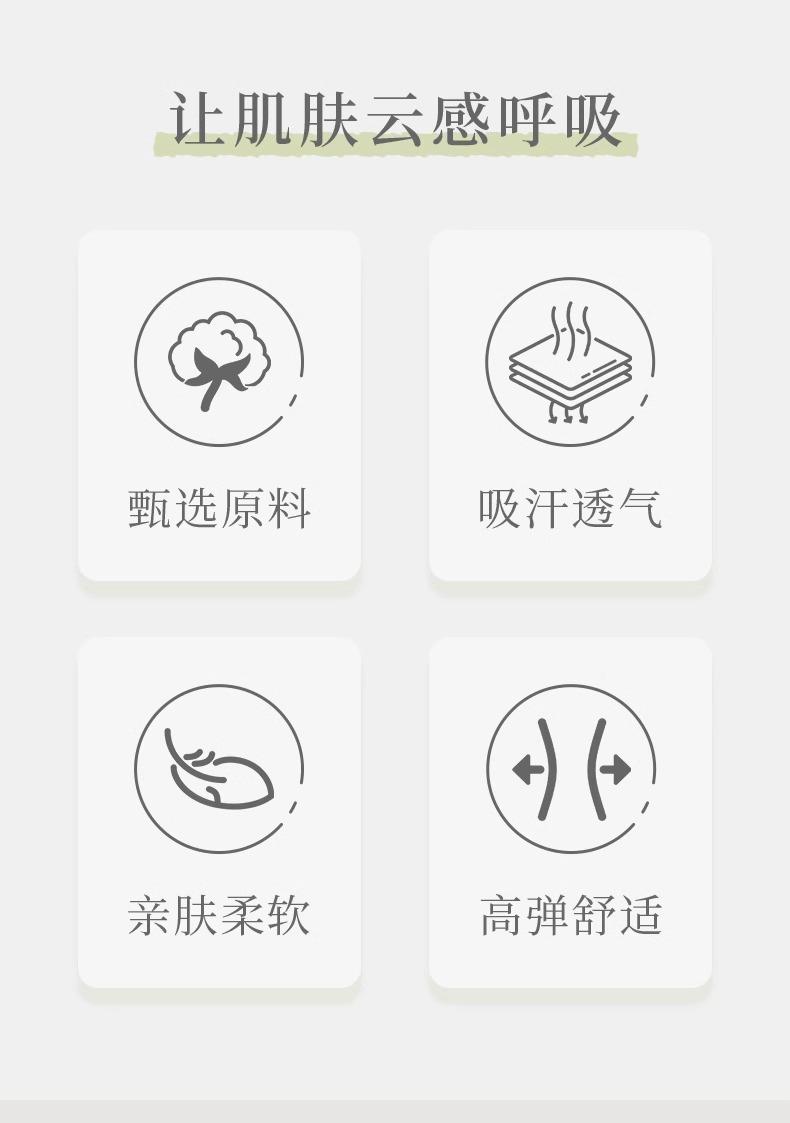 让肌肤云感呼吸

甄选原料

吸汗透气

亲肤柔软

高弹舒适