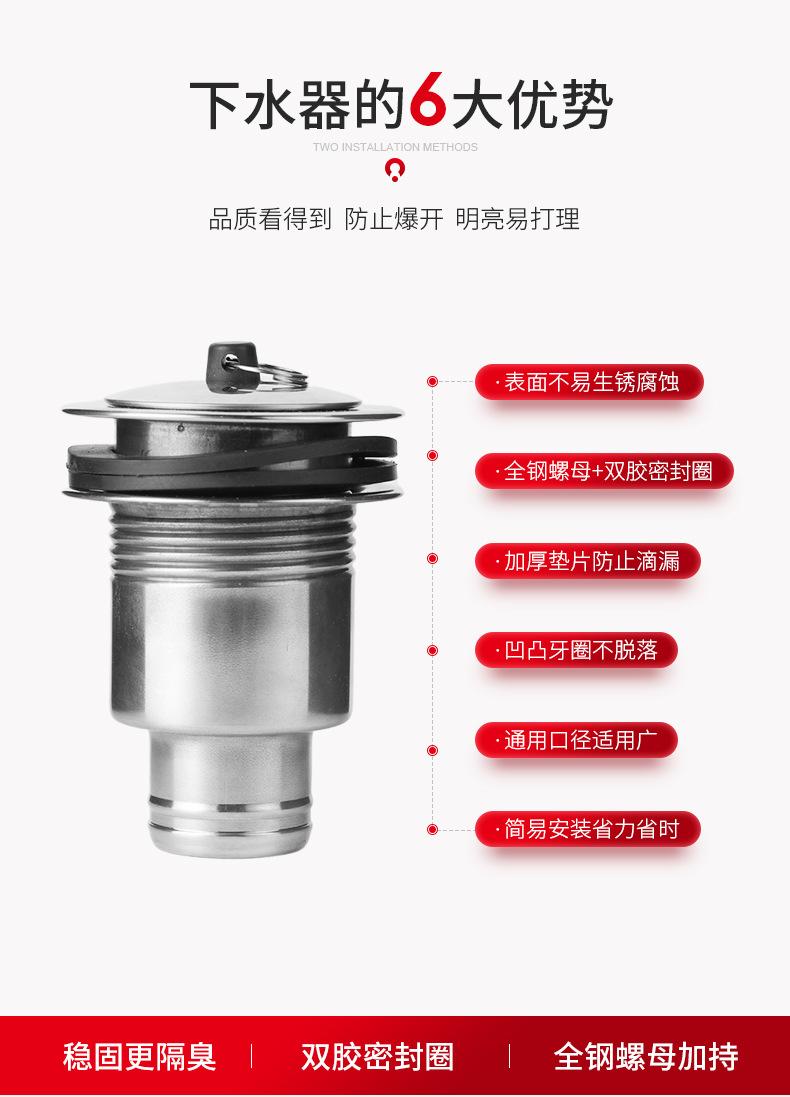 下水器的6大优势

TWO INSTALLATION METHODS

品质看得到 防止爆开 明亮易打理

· 表面不易生锈腐蚀

· 全钢螺母+双胶密封圈

· 加厚垫片防止滴漏

· 凹凸牙圈不脱落

· 通用口径适用广

· 简易安装省力省时

稳固更隔臭 | 双胶密封圈 | 全钢螺母加持