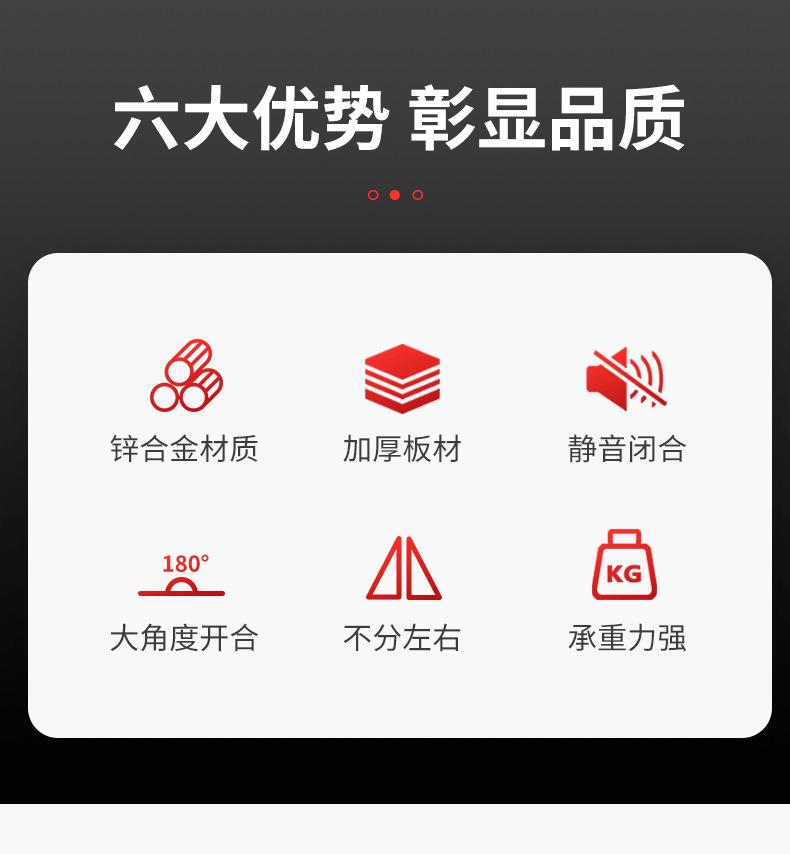 六大优势 彰显品质

锌合金材质

加厚板材

静音闭合

180°

大角度开合

不分左右

KG

承重力强