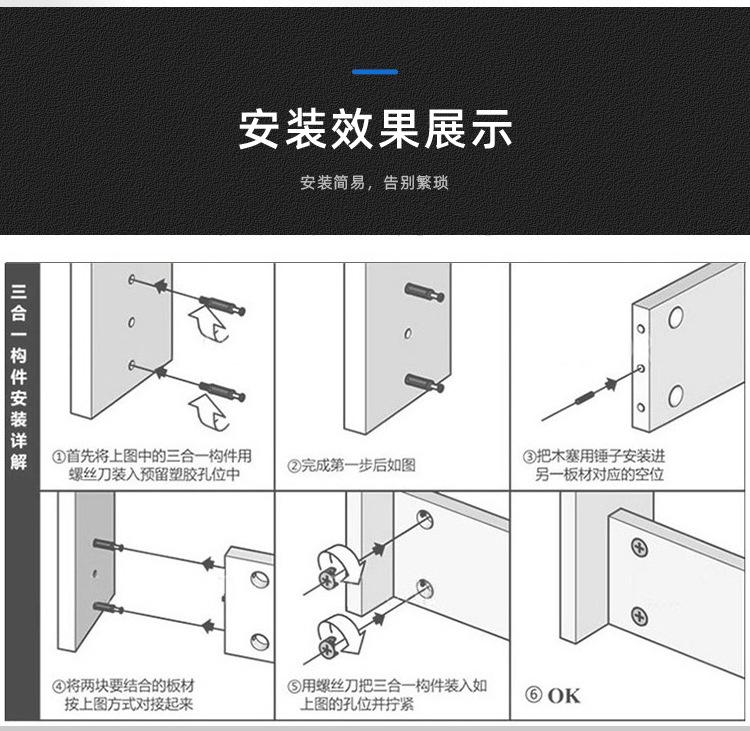 安装效果展示

安装简易，告别繁琐

三合一构件安装详解

①首先将上图中的三合一构件用螺丝刀装入预留塑胶孔位中

②完成第一步后如图

③把木塞用锤子安装进另一板材对应的空位

④将两块要结合的板材按上图方式对接起来

⑤用螺丝刀把三合一构件装入如上图的孔位并拧紧

⑥ OK