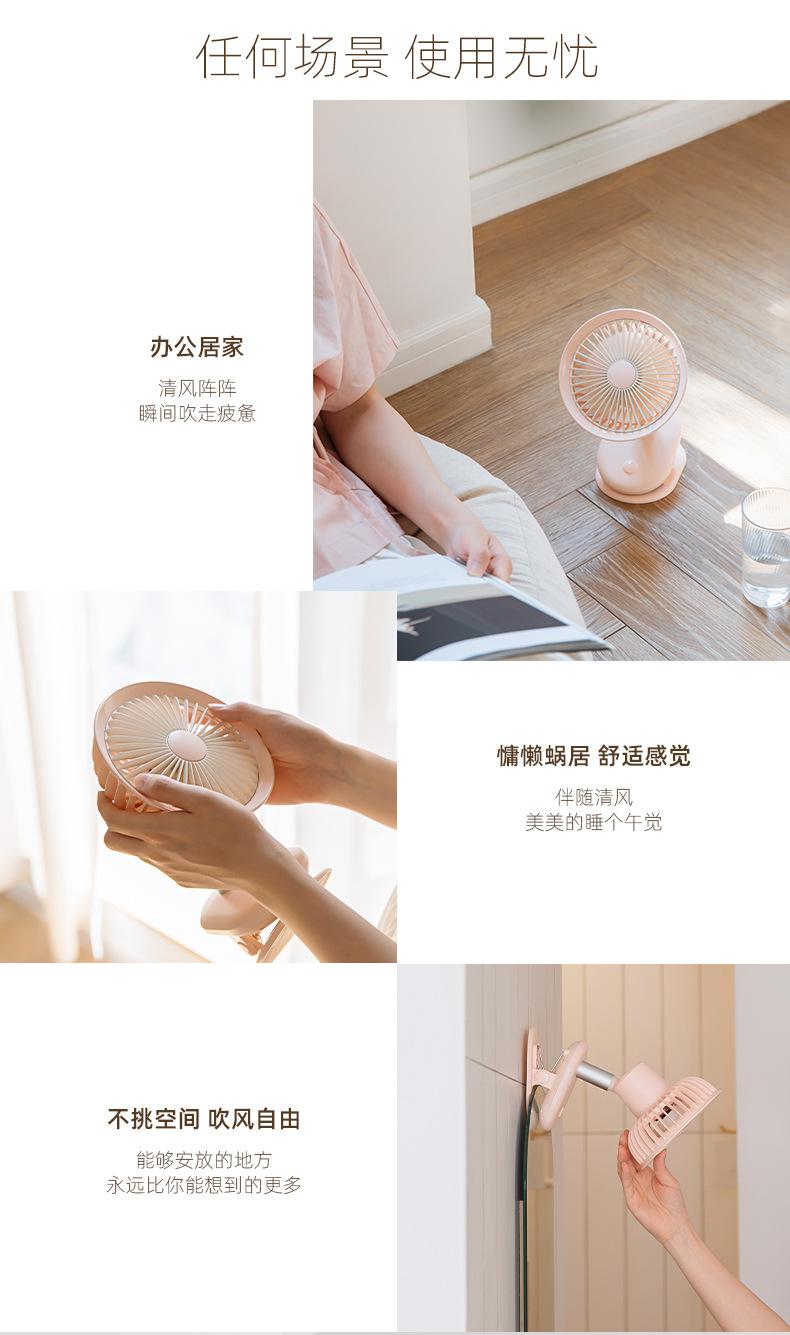 任何场景 使用无忧

办公居家

清风阵阵
瞬间吹走疲惫

慵懒蜗居 舒适感觉

伴随清风
美美的睡个午觉

不挑空间 吹风自由

能够安放的地方
永远比你能想到的更多