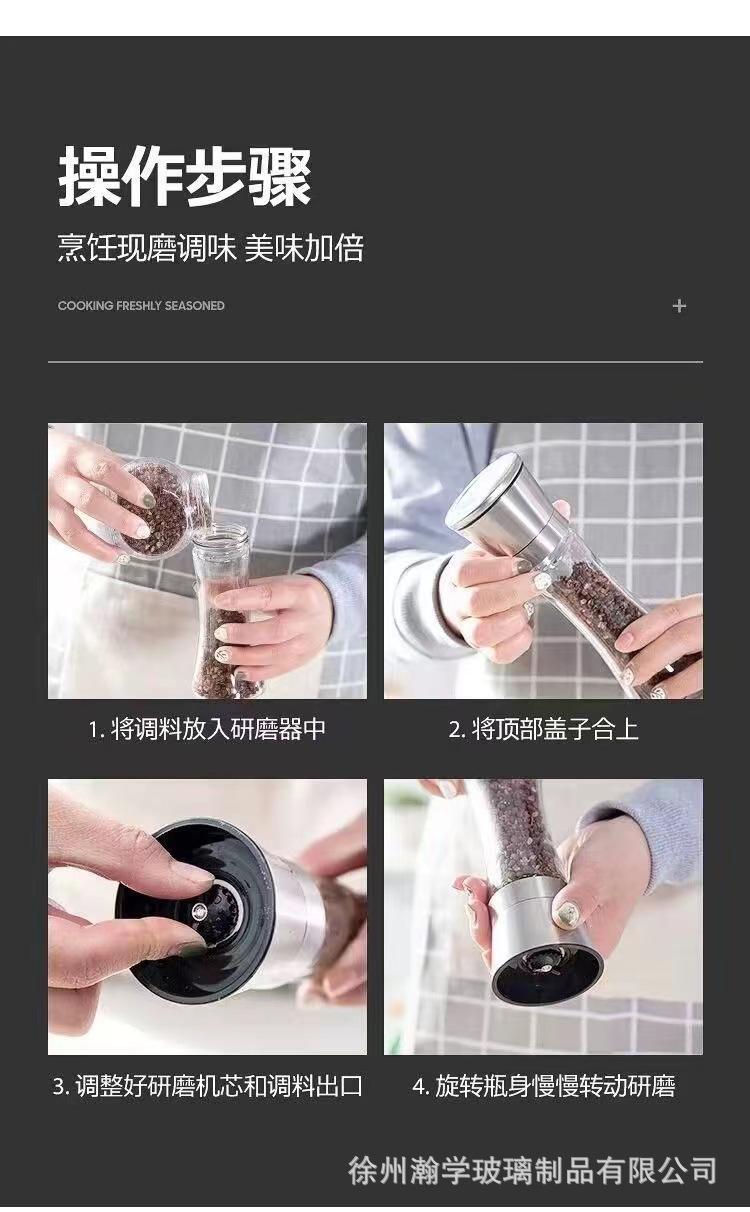 操作步骤

烹饪现磨调味 美味加倍

COOKING FRESHLY SEASONED

+

1. 将调料放入研磨器中

2. 将顶部盖子合上

3. 调整好研磨机芯和调料出口

4. 旋转瓶身慢慢转动研磨

徐州瀚学玻璃制品有限公司