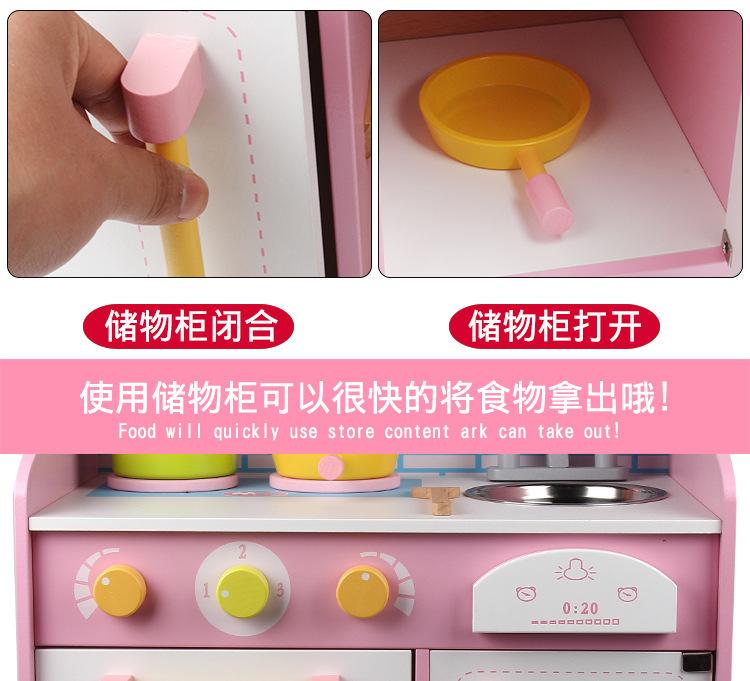 储物柜闭合

储物柜打开

使用储物柜可以很快的将食物拿出哦！
Food will quickly use store content ark can take out!

1 2 3

0:20