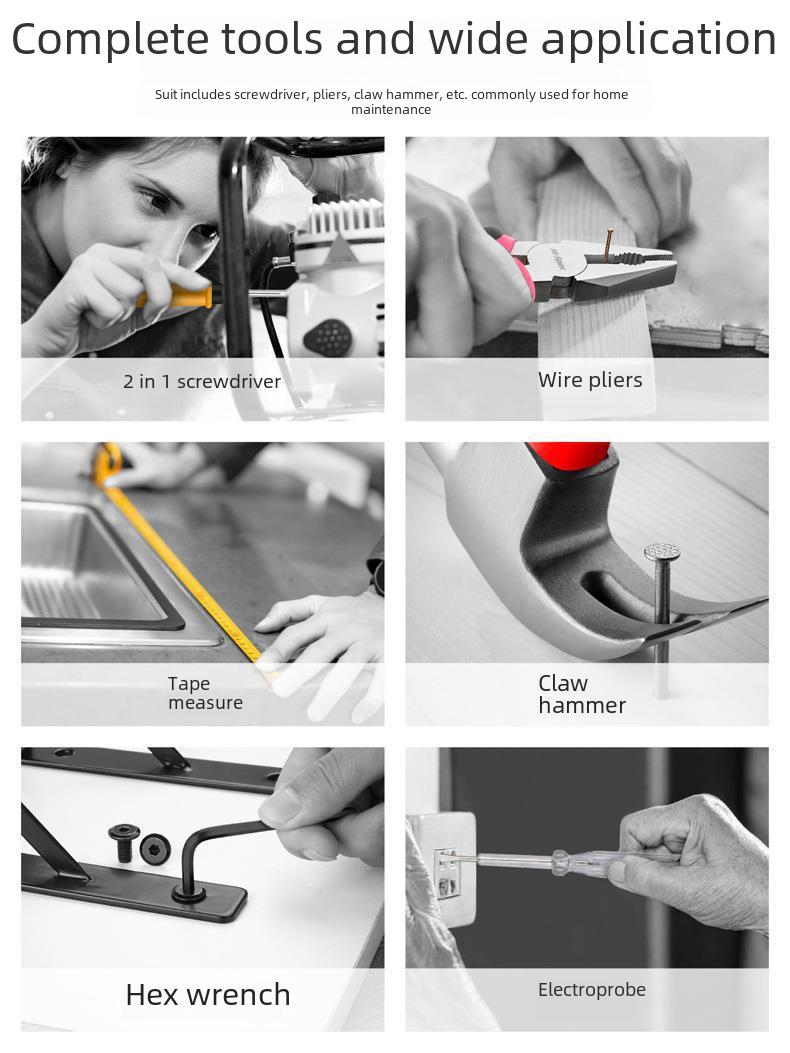 Complete tools and wide application

Suit includes screwdriver, pliers, claw hammer, etc. commonly used for home maintenance

2 in 1 screwdriver

Wire pliers

Tape measure

Claw hammer

Hex wrench

Electroprobe