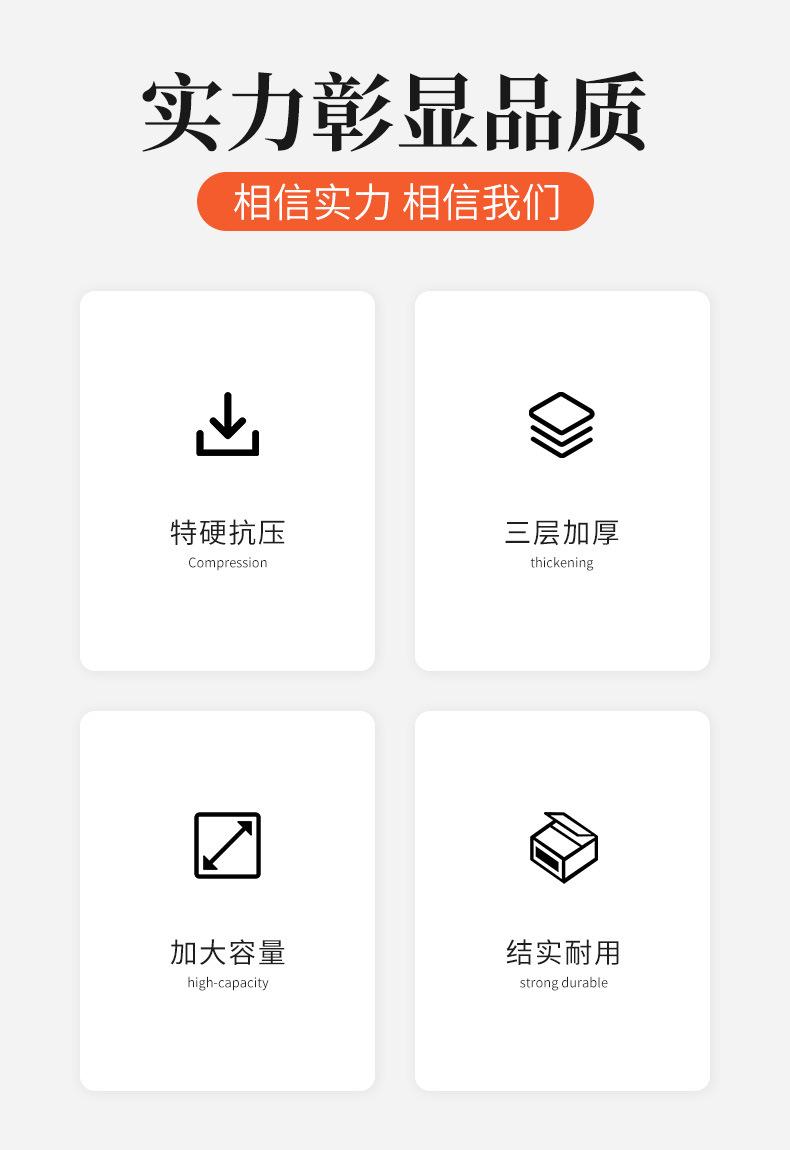 实力彰显品质

相信实力 相信我们

特硬抗压
Compression

三层加厚
thickening

加大容量
high-capacity

结实耐用
strong durable