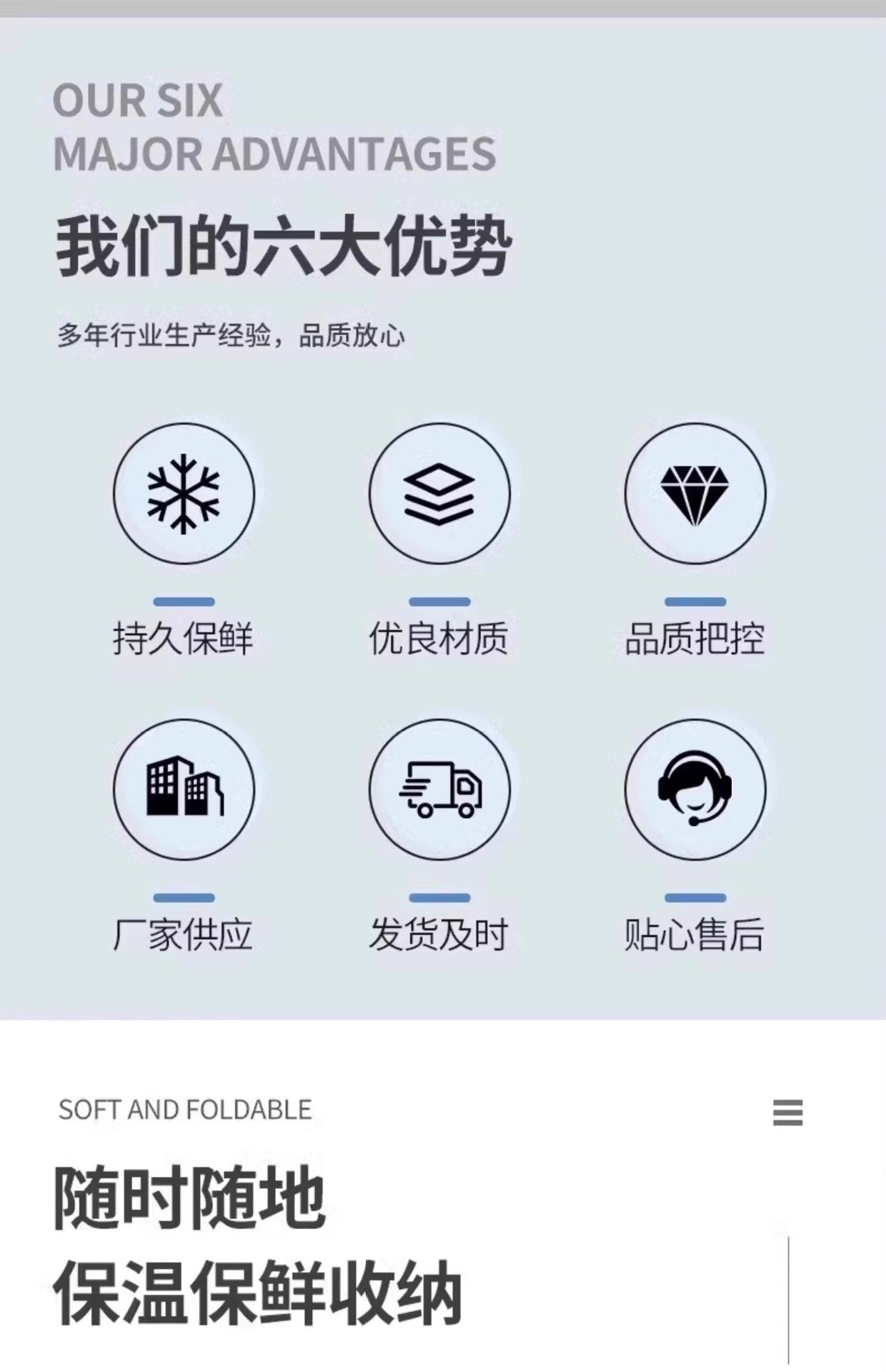 OUR SIX
MAJOR ADVANTAGES

我们的六大优势

多年行业生产经验，品质放心

持久保鲜

优良材质

品质把控

厂家供应

发货及时

贴心售后

SOFT AND FOLDABLE

随时随地
保温保鲜收纳