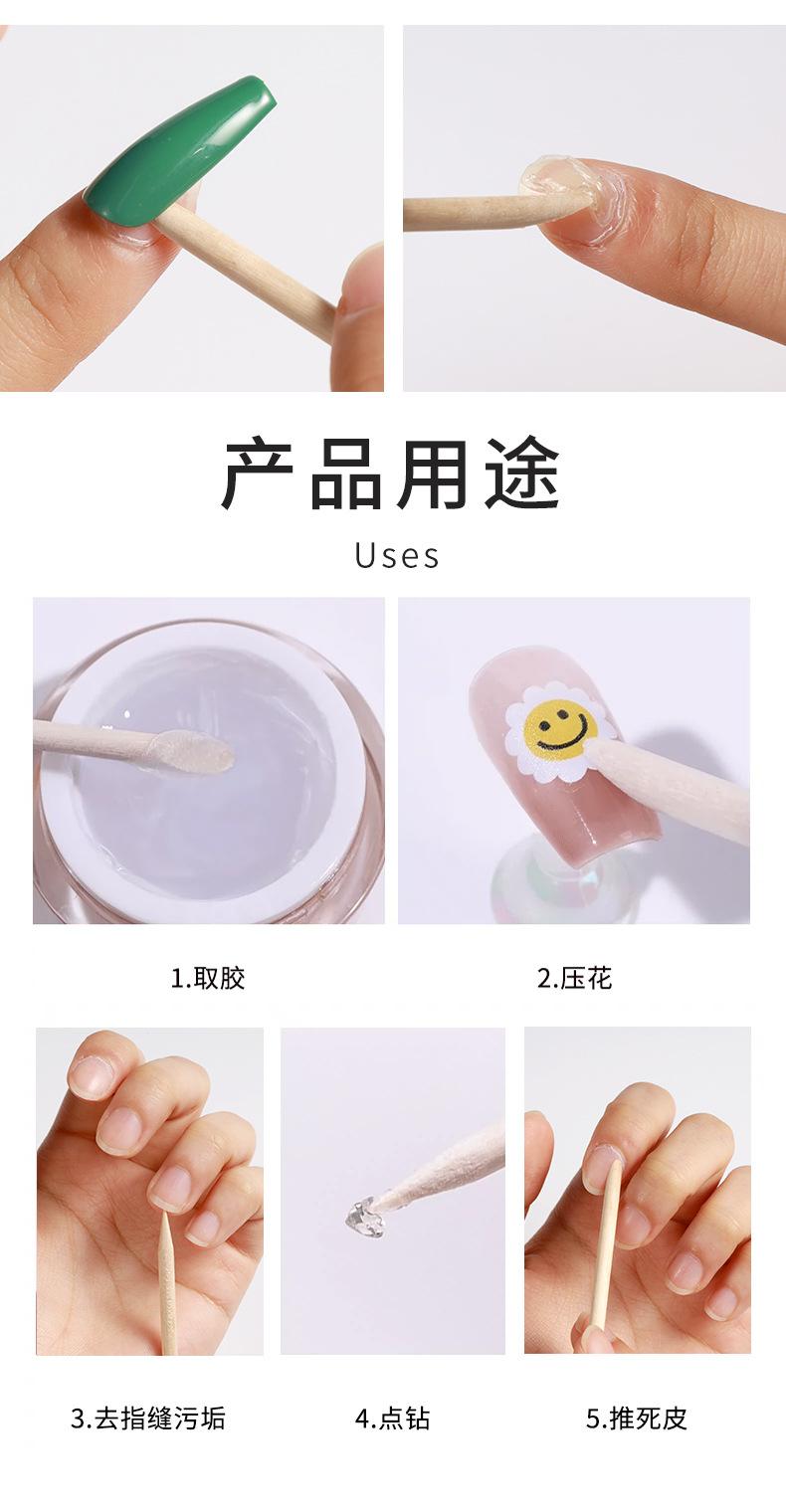 产品用途

Uses

1.取胶

2.压花

3.去指缝污垢

4.点钻

5.推死皮