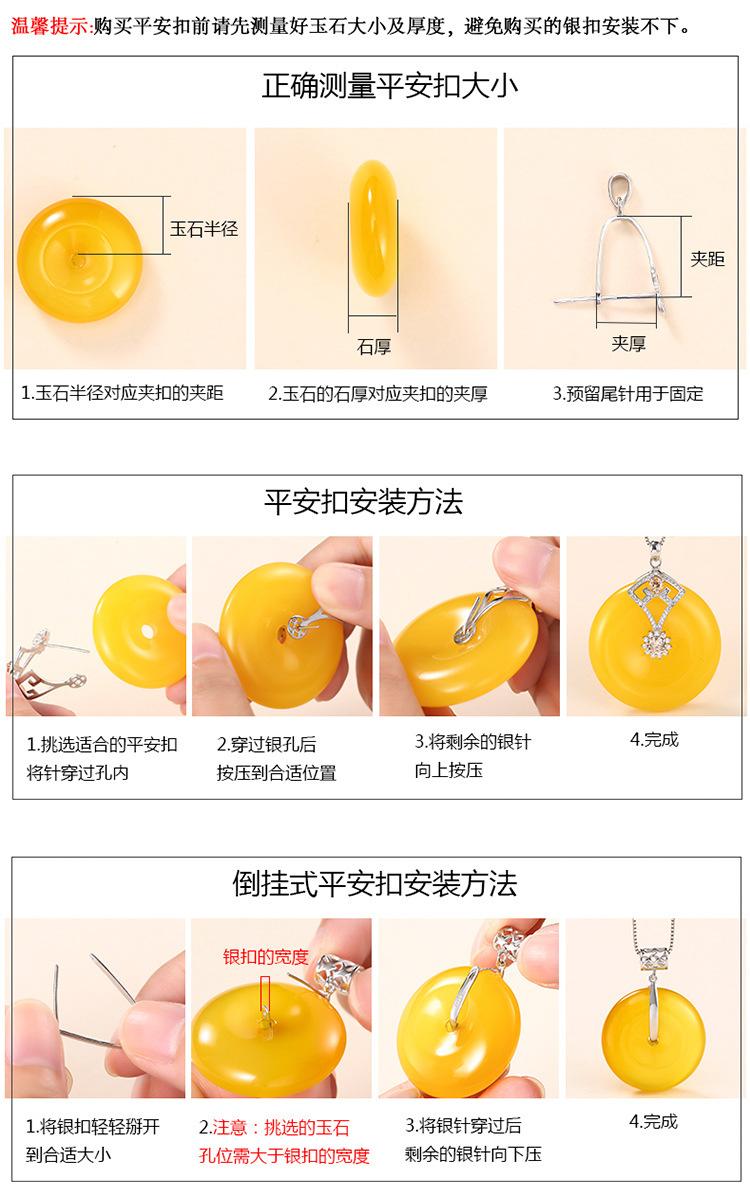 温馨提示:购买平安扣前请先测量好玉石大小及厚度，避免购买的银扣安装不下。

正确测量平安扣大小

玉石半径

石厚

夹距

夹厚

1.玉石半径对应夹扣的夹距

2.玉石的石厚对应夹扣的夹厚

3.预留尾针用于固定

平安扣安装方法

1.挑选适合的平安扣将针穿过孔内

2.穿过银孔后按压到合适位置

3.将剩余的银针向上按压

4.完成

倒挂式平安扣安装方法

银扣的宽度

1.将银扣轻轻掰开到合适大小

2.注意：挑选的玉石孔位需大于银扣的宽度

3.将银针穿过后剩余的银针向下压

4.完成