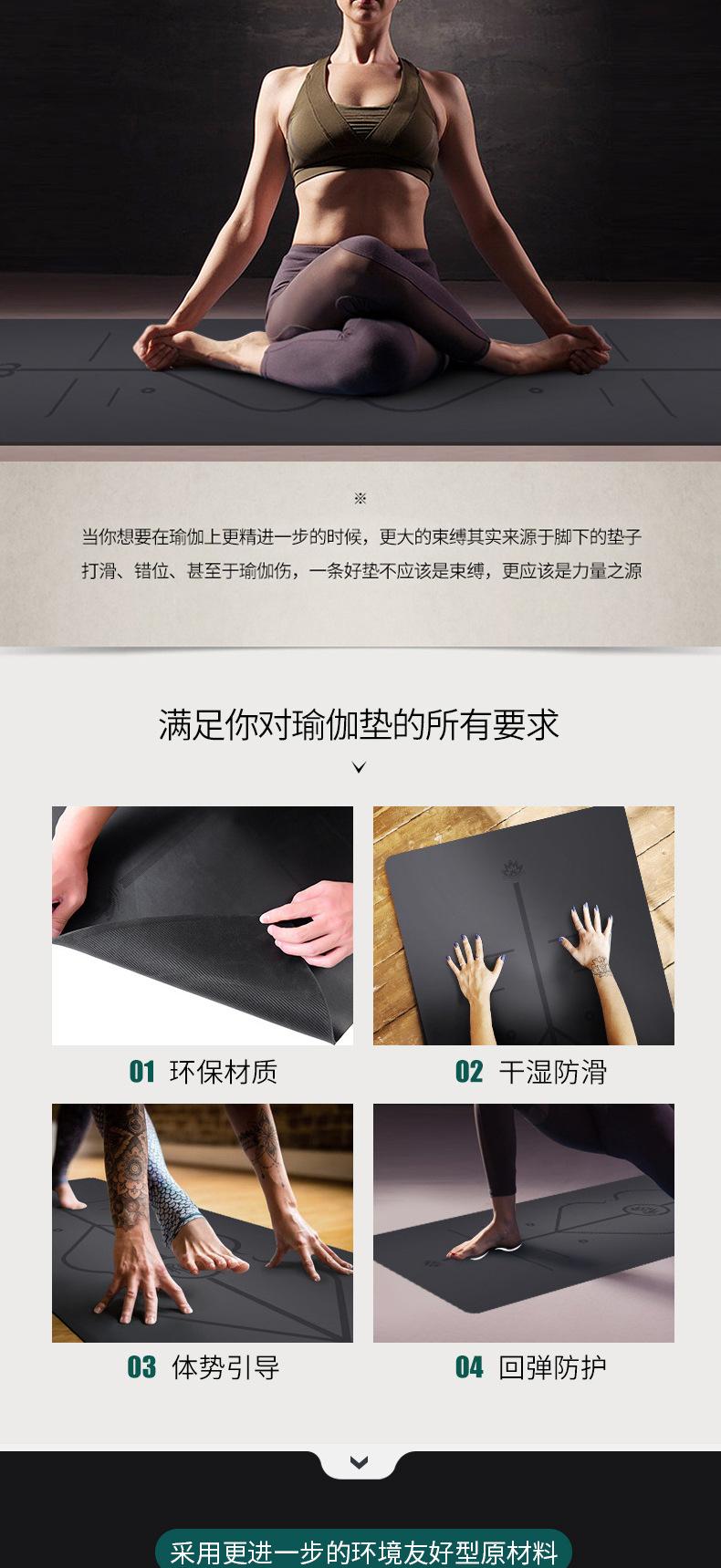 ※

当你想要在瑜伽上更精进一步的时候，更大的束缚其实来源于脚下的垫子
打滑、错位、甚至于瑜伽伤，一条好垫不应该是束缚，更应该是力量之源

满足你对瑜伽垫的所有要求

01 环保材质

02 干湿防滑

03 体势引导

04 回弹防护

采用更进一步的环境友好型原材料