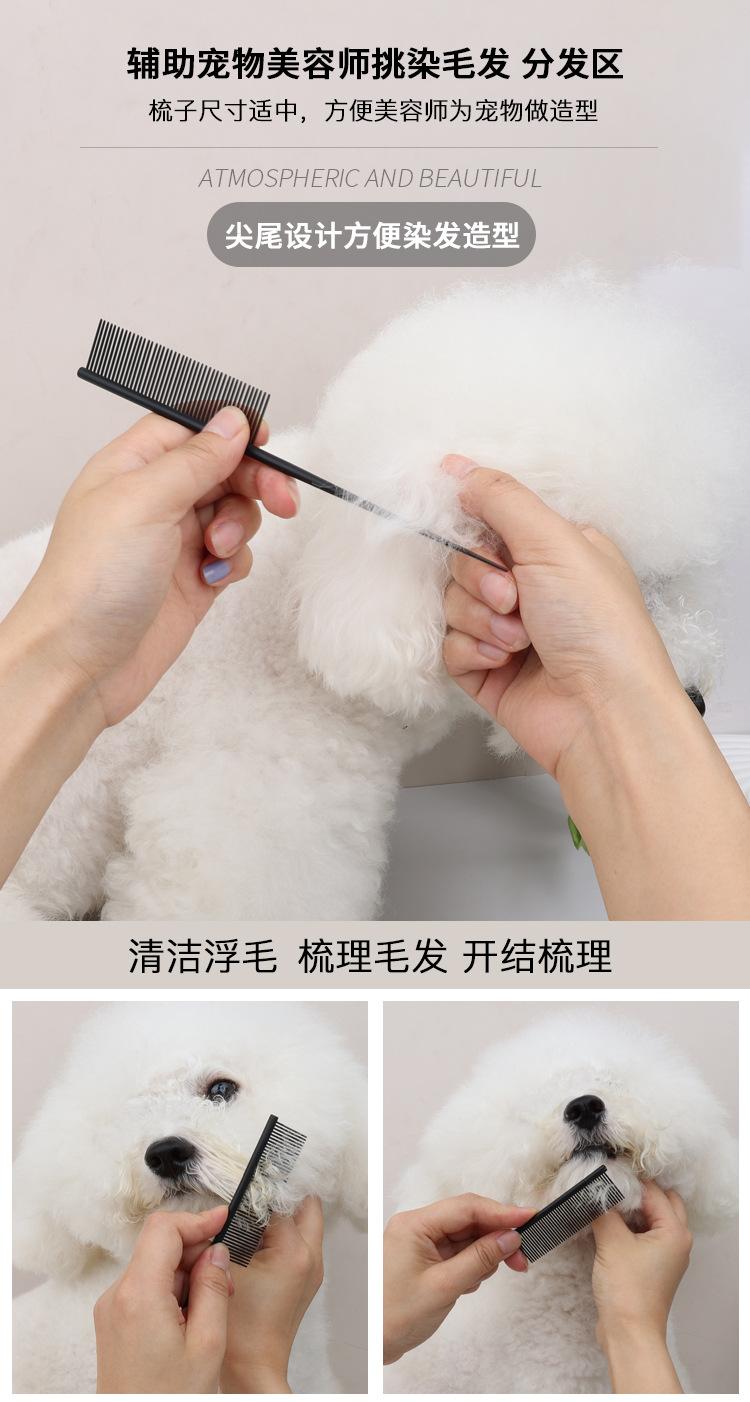 辅助宠物美容师挑染毛发 分发区

梳子尺寸适中，方便美容师为宠物做造型

ATMOSPHERIC AND BEAUTIFUL

尖尾设计方便染发造型

清洁浮毛 梳理毛发 开结梳理